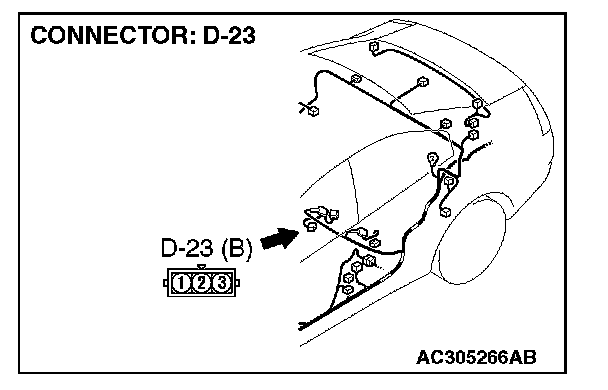 CONNECTOR: D-23

D-23 (B)

1 2 3

AC305266AB