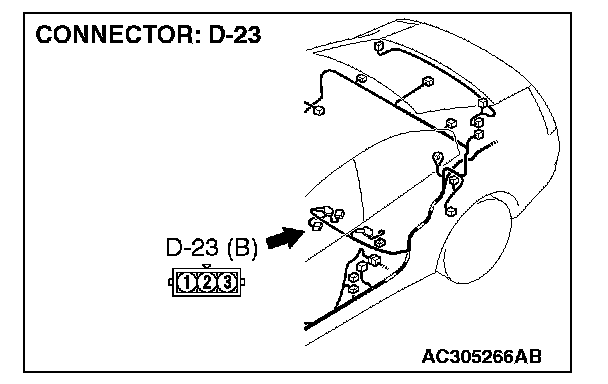 CONNECTOR: D-23

D-23 (B)

1 2 3

AC305266AB