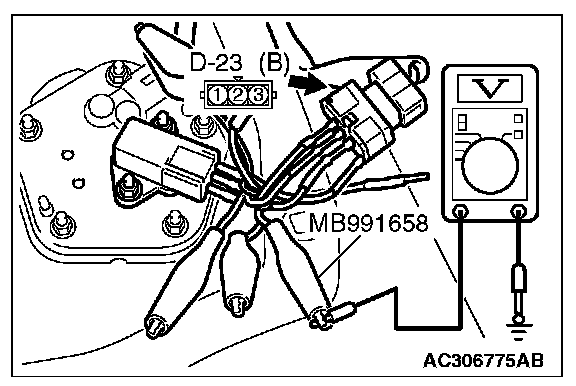 D-23 (B)
1 2 3
V
MB991658
AC306775AB