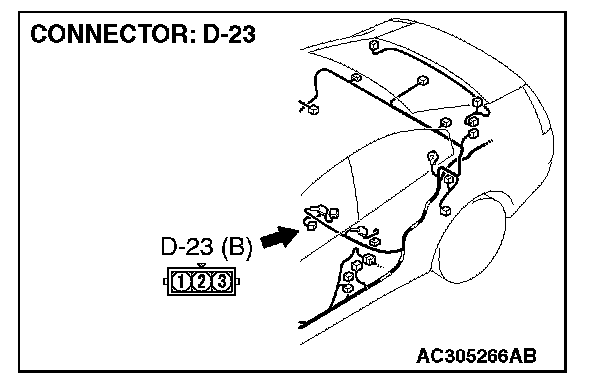 CONNECTOR: D-23

D-23 (B)

1 2 3

AC305266AB