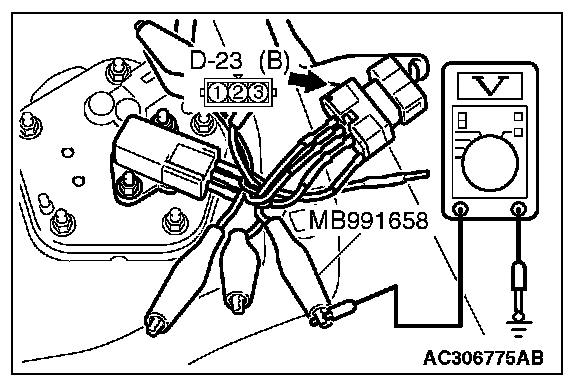 D-23 (B)
1 2 3
V
MB991658
AC306775AB