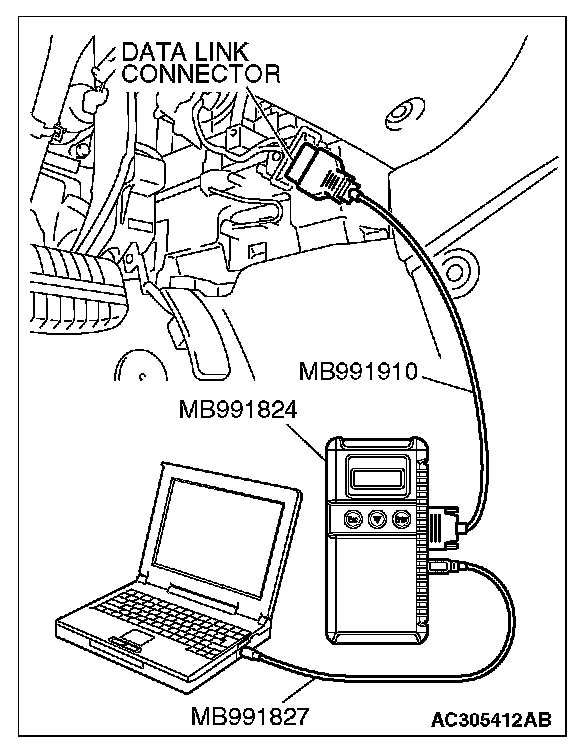 DATA LINK CONNECTOR

MB991910

MB991824

MB991827

AC305412AB