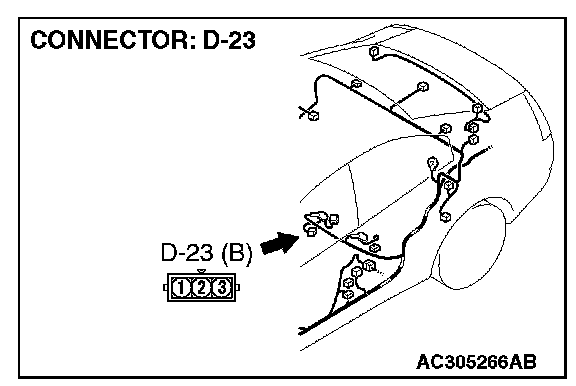 CONNECTOR: D-23

D-23 (B)

1 2 3

AC305266AB