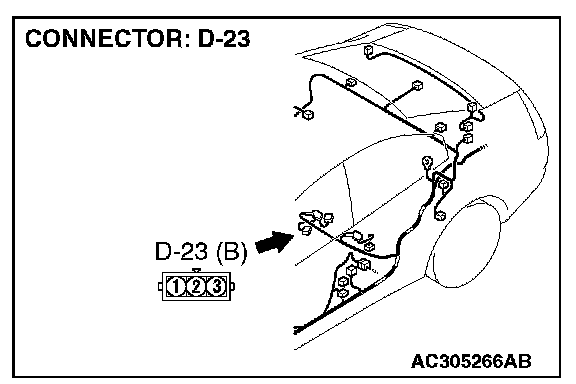 CONNECTOR: D-23

D-23 (B)

1 2 3

AC305266AB