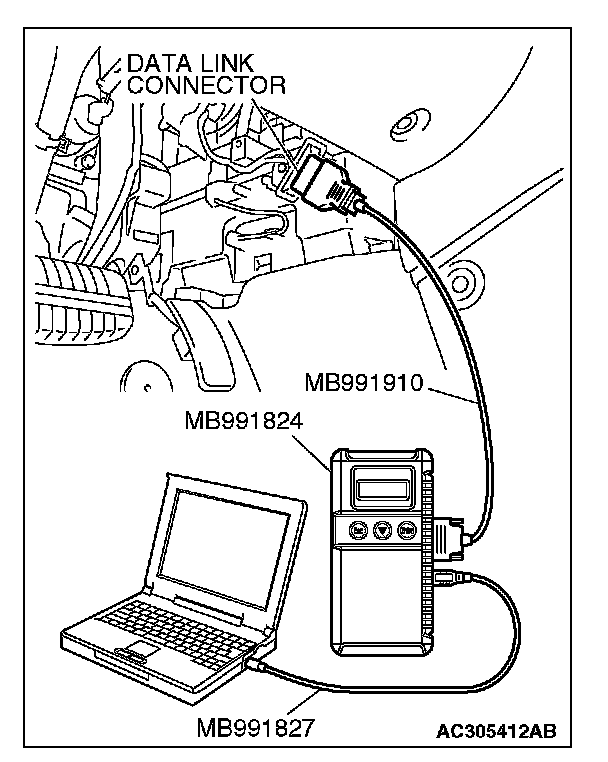 DATA LINK CONNECTOR

MB991910

MB991824

MB991827

AC305412AB