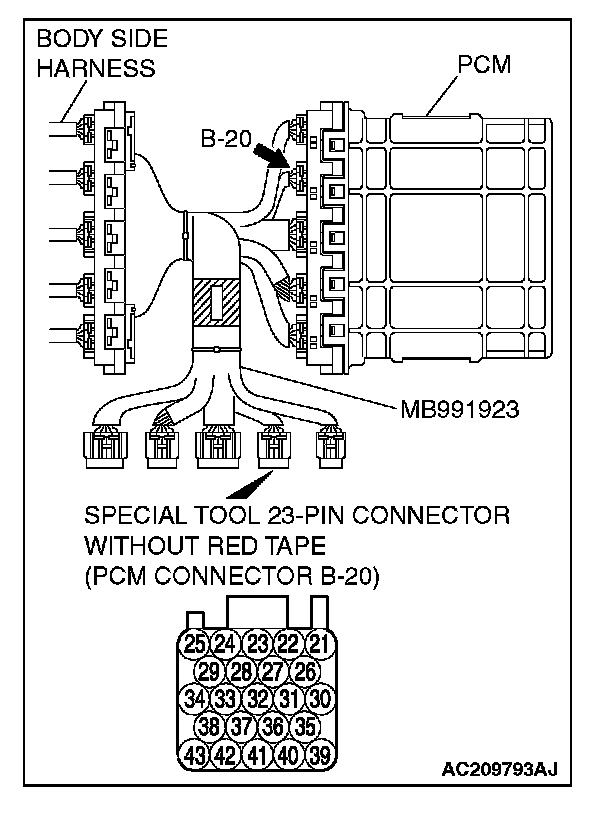 BODY SIDE HARNESS

PCM

B-20

MB991923

SPECIAL TOOL 23-PIN CONNECTOR WITHOUT RED TAPE (PCM CONNECTOR B-20)

25 24 23 22 21
29 28 27 26
34 33 32 31 30
38 37 36 35
43 42 41 40 39

AC209793AJ