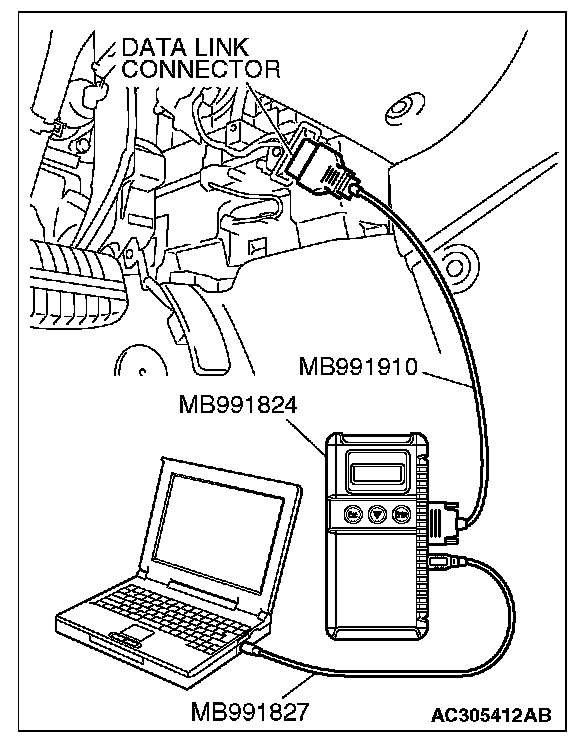 DATA LINK CONNECTOR

MB991910

MB991824

MB991827

AC305412AB