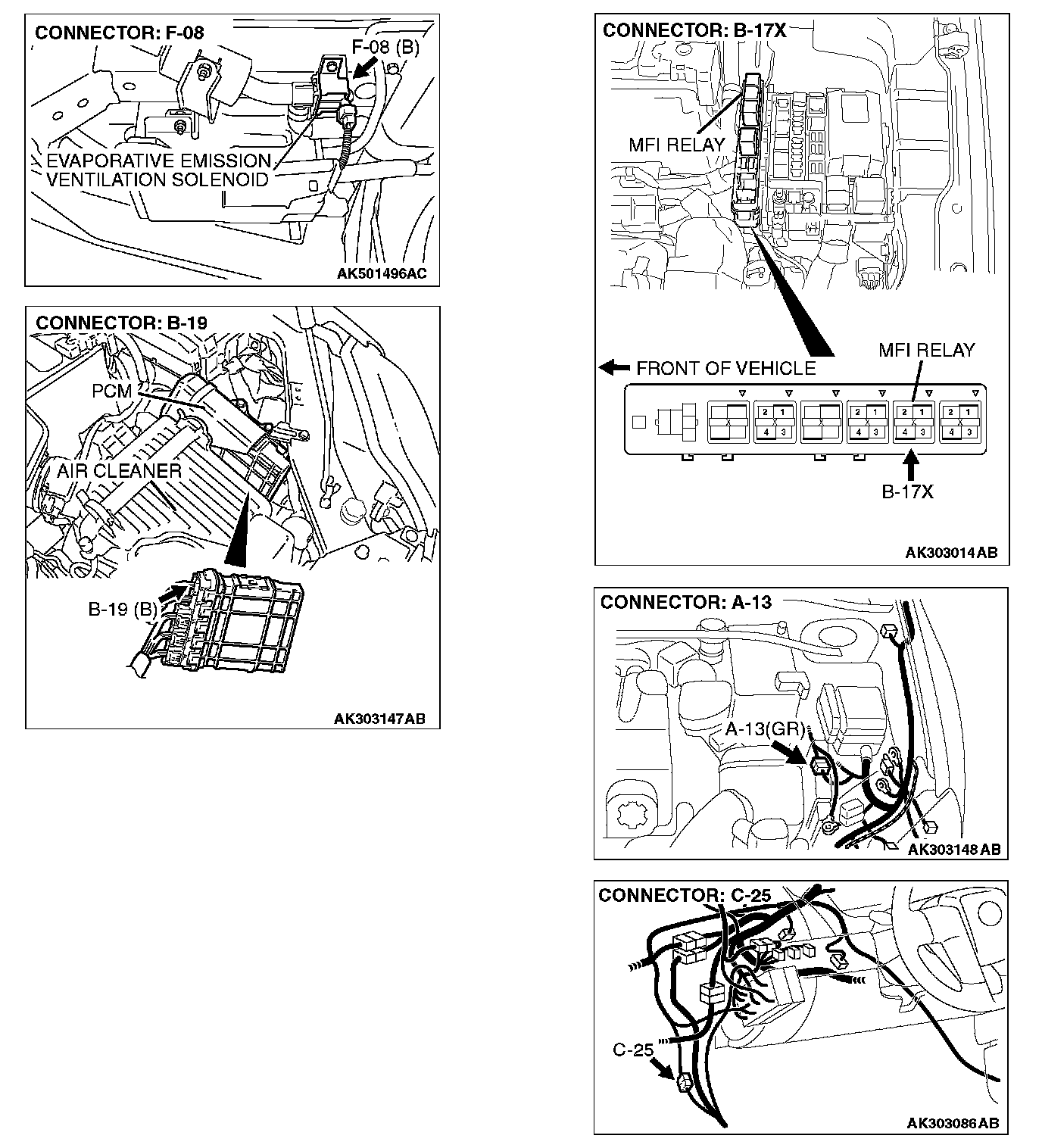 CONNECTOR: F-08
F-08 (B)
EVAPORATIVE EMISSION VENTILATION SOLENOID
AK501496AC

CONNECTOR: B-19
PCM
AIR CLEANER
B-19 (B)
AK303147AB

CONNECTOR: B-17X
MFI RELAY
FRONT OF VEHICLE
MFI RELAY
2 1
4 3
2 1
4 3
2 1
4 3
2 1
4 3
B-17X
AK303014AB

CONNECTOR: A-13
A-13(GR)
AK303148AB

CONNECTOR: C-25
C-25
AK303086AB