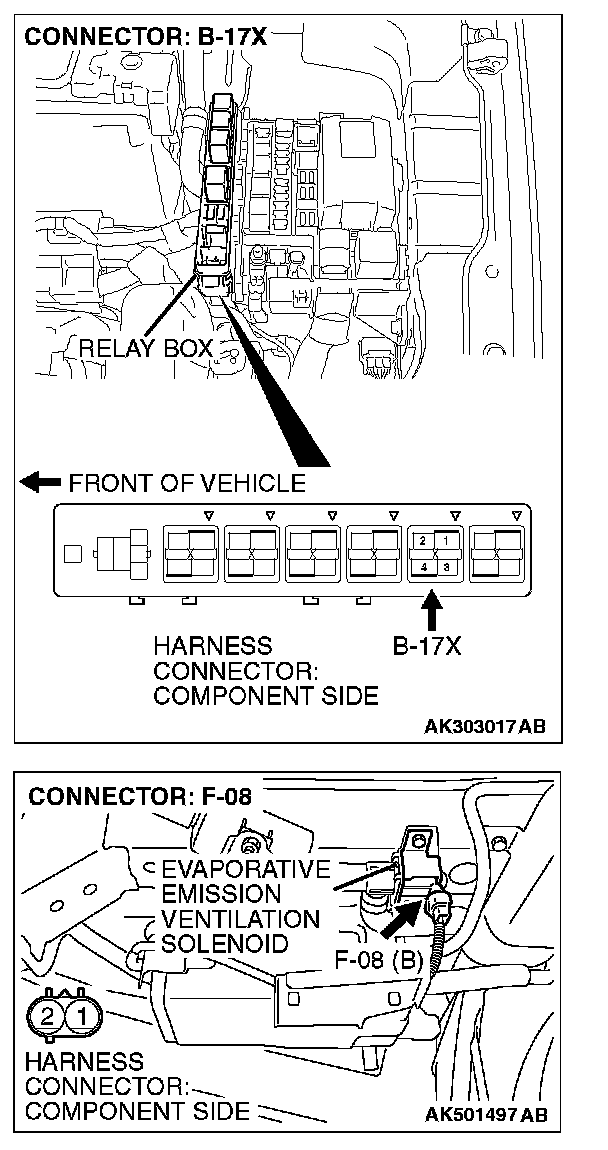 CONNECTOR: B-17X

RELAY BOX

FRONT OF VEHICLE

2 1
4 3

HARNESS CONNECTOR: COMPONENT SIDE

B-17X

AK303017AB

CONNECTOR: F-08

EVAPORATIVE EMISSION VENTILATION SOLENOID

F-08 (B)

2 1

HARNESS CONNECTOR: COMPONENT SIDE

AK501497AB