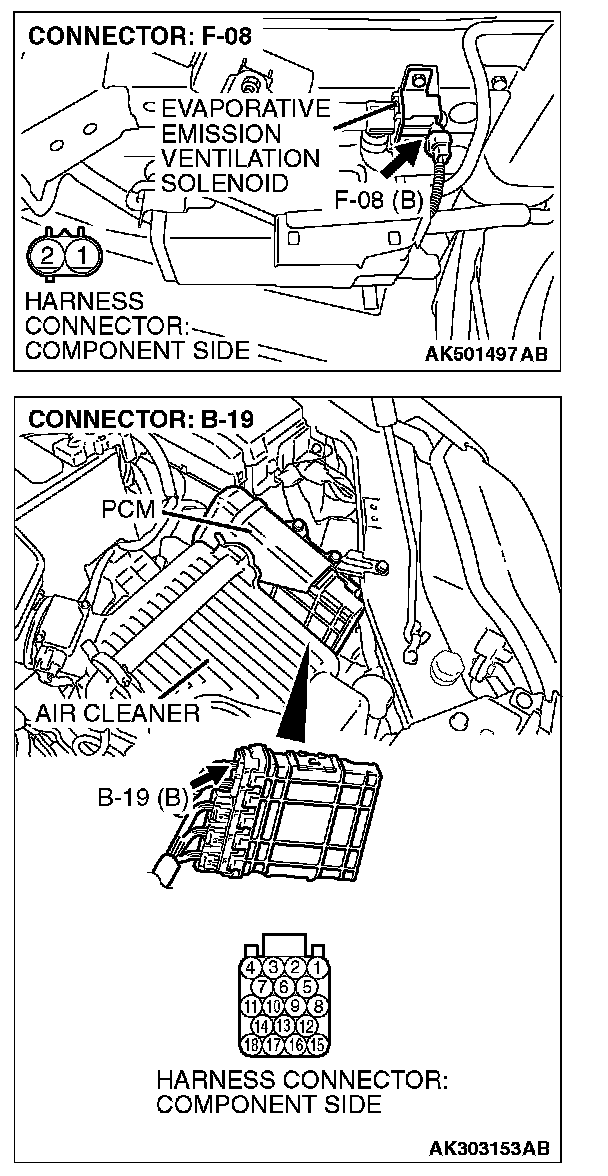 CONNECTOR: F-08

EVAPORATIVE EMISSION VENTILATION SOLENOID

F-08 (B)

2 1

HARNESS CONNECTOR: COMPONENT SIDE

AK501497 AB

CONNECTOR: B-19

PCM

AIR CLEANER

B-19 (B)

4 3 2 1
7 6 5
11 10 9 8
14 13 12
18 17 16 15

HARNESS CONNECTOR: COMPONENT SIDE

AK303153AB