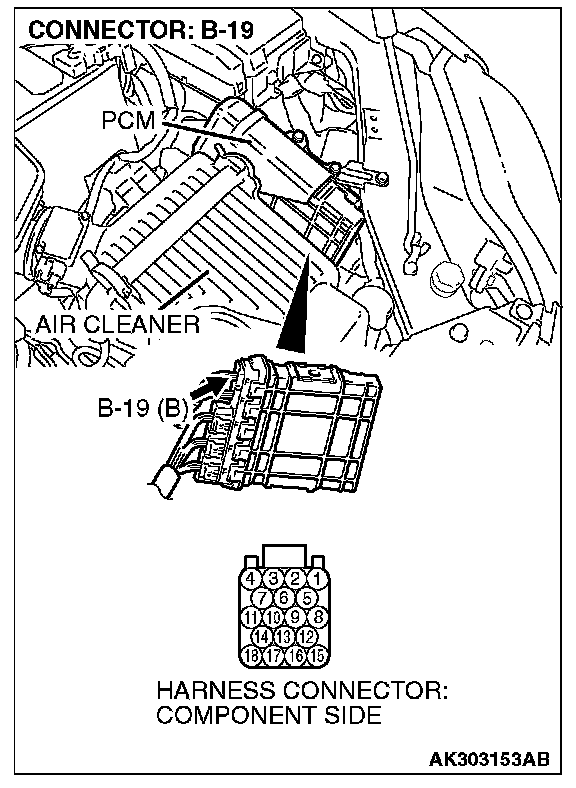 CONNECTOR: B-19

PCM

AIR CLEANER

B-19 (B)

4 3 2 1
7 6 5
11 10 9 8
14 13 12
18 17 16 15

HARNESS CONNECTOR:
COMPONENT SIDE

AK303153AB