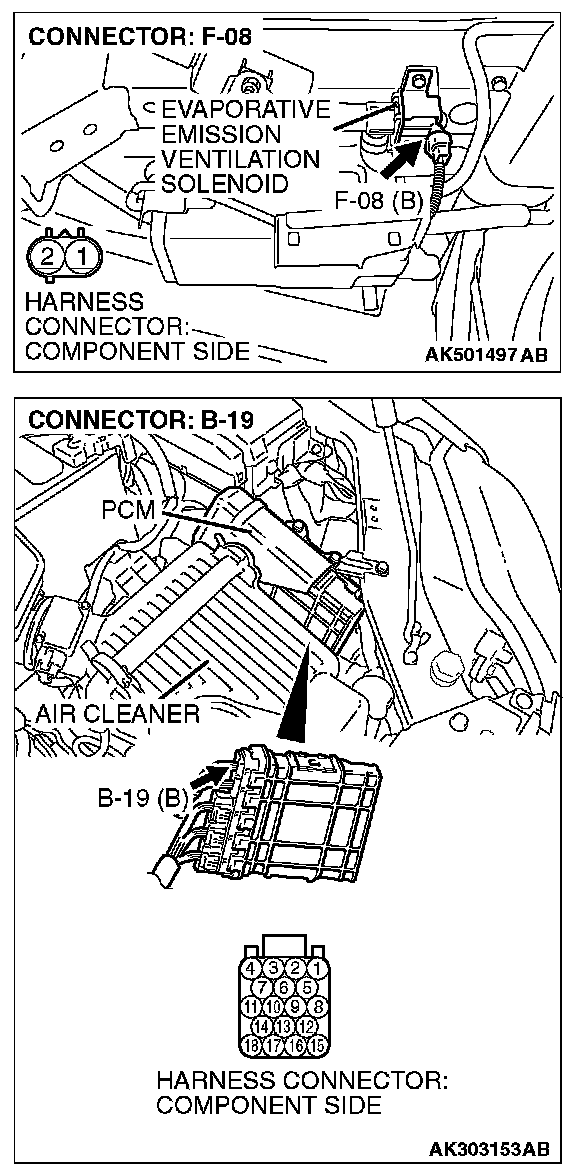 CONNECTOR: F-08

EVAPORATIVE EMISSION VENTILATION SOLENOID

F-08 (B)

2 1

HARNESS CONNECTOR: COMPONENT SIDE

AK501497 AB

CONNECTOR: B-19

PCM

AIR CLEANER

B-19 (B)

4 3 2 1
7 6 5
11 10 9 8
14 13 12
18 17 16 15

HARNESS CONNECTOR: COMPONENT SIDE

AK303153AB