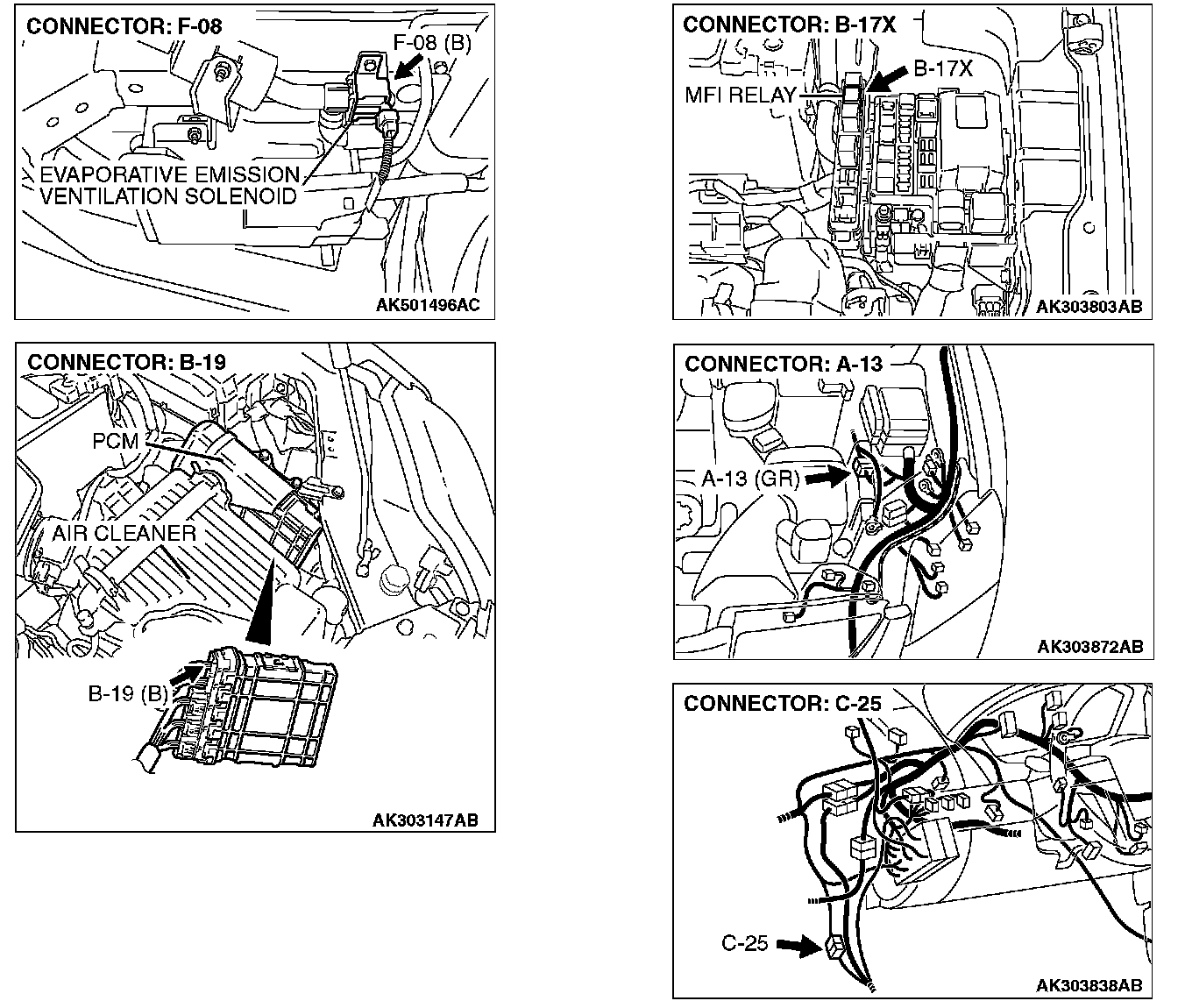 CONNECTOR: F-08

F-08 (B)

EVAPORATIVE EMISSION VENTILATION SOLENOID

AK501496AC

CONNECTOR: B-19

PCM

AIR CLEANER

B-19 (B)

AK303147AB

CONNECTOR: B-17X

B-17X

MFI RELAY

AK303803AB

CONNECTOR: A-13

A-13 (GR)

AK303872AB

CONNECTOR: C-25

C-25

AK303838AB