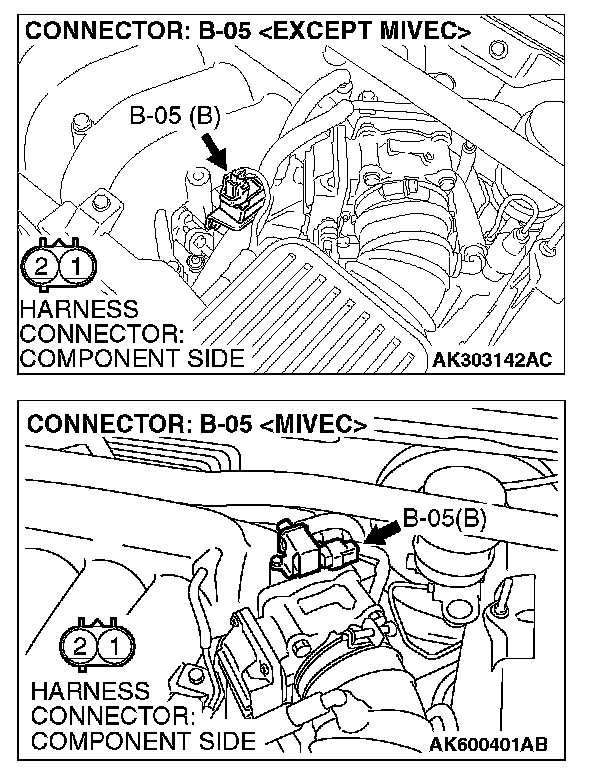 CONNECTOR: B-05 <EXCEPT MIVEC>

B-05 (B)

2 1

HARNESS CONNECTOR: COMPONENT SIDE

AK303142AC

CONNECTOR: B-05 <MIVEC>

B-05(B)

2 1

HARNESS CONNECTOR: COMPONENT SIDE

AK600401AB