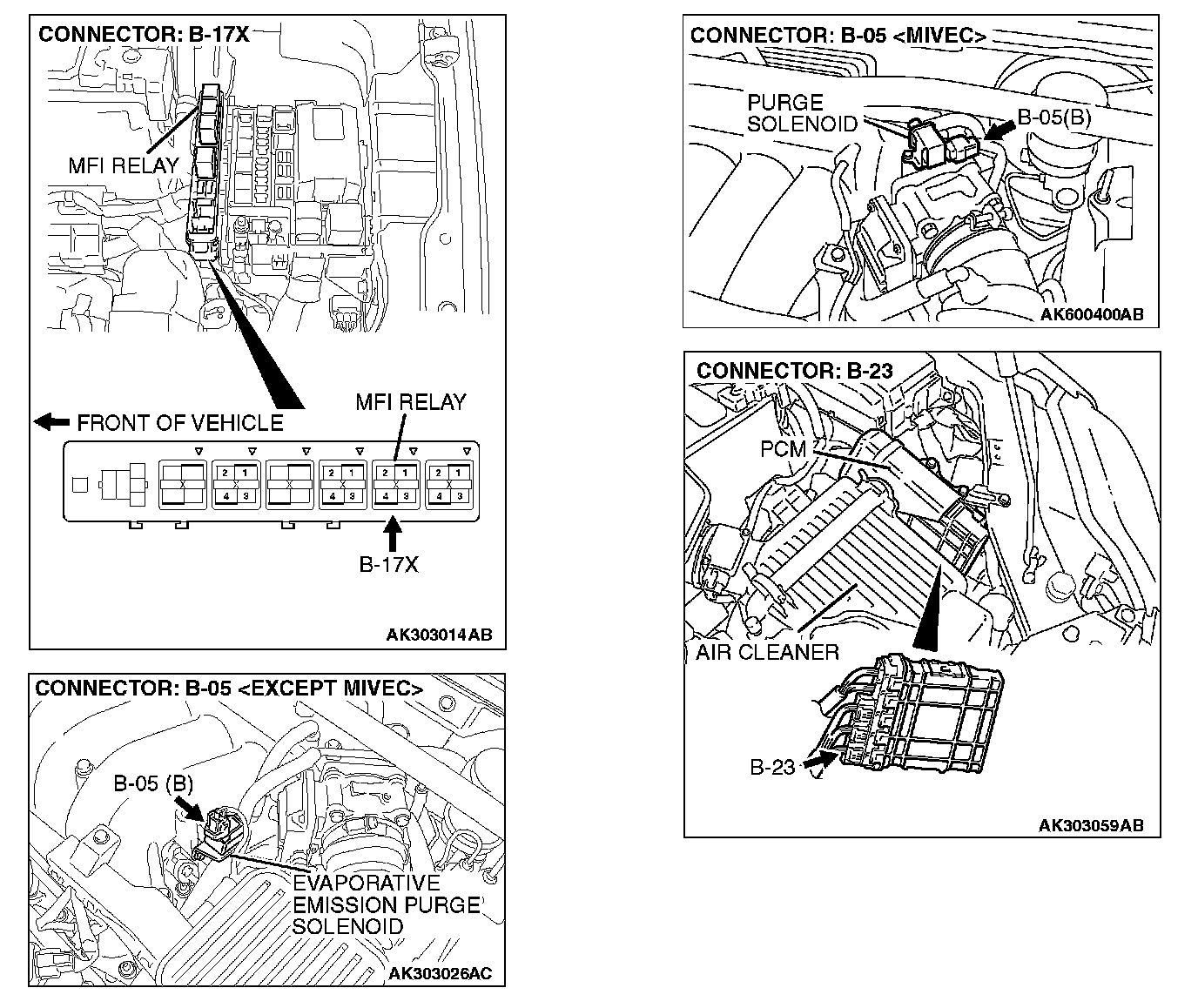 CONNECTOR: B-17X

MFI RELAY

FRONT OF VEHICLE

MFI RELAY

2 1
4 3

2 1
4 3

2 1
4 3

2 1
4 3

B-17X

AK303014AB

CONNECTOR: B-05 <EXCEPT MIVEC>

B-05 (B)

EVAPORATIVE EMISSION PURGE SOLENOID

AK303026AC

CONNECTOR: B-05 <MIVEC>

PURGE SOLENOID

B-05(B)

AK600400AB

CONNECTOR: B-23

PCM

AIR CLEANER

B-23

AK303059AB