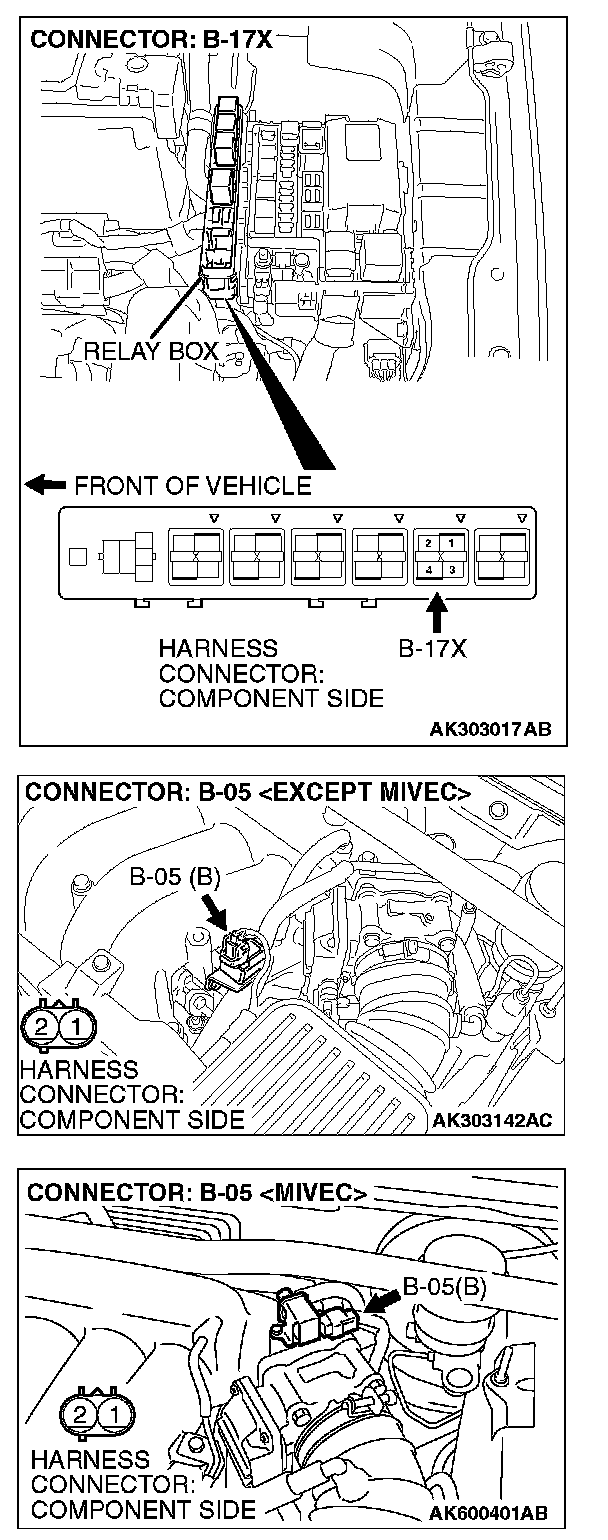 CONNECTOR: B-17X

RELAY BOX

FRONT OF VEHICLE

2 1
4 3

HARNESS CONNECTOR: COMPONENT SIDE

B-17X

AK303017AB

CONNECTOR: B-05 <EXCEPT MIVEC>

B-05 (B)

2 1

HARNESS CONNECTOR: COMPONENT SIDE

AK303142AC

CONNECTOR: B-05 <MIVEC>

B-05(B)

2 1

HARNESS CONNECTOR: COMPONENT SIDE

AK600401AB