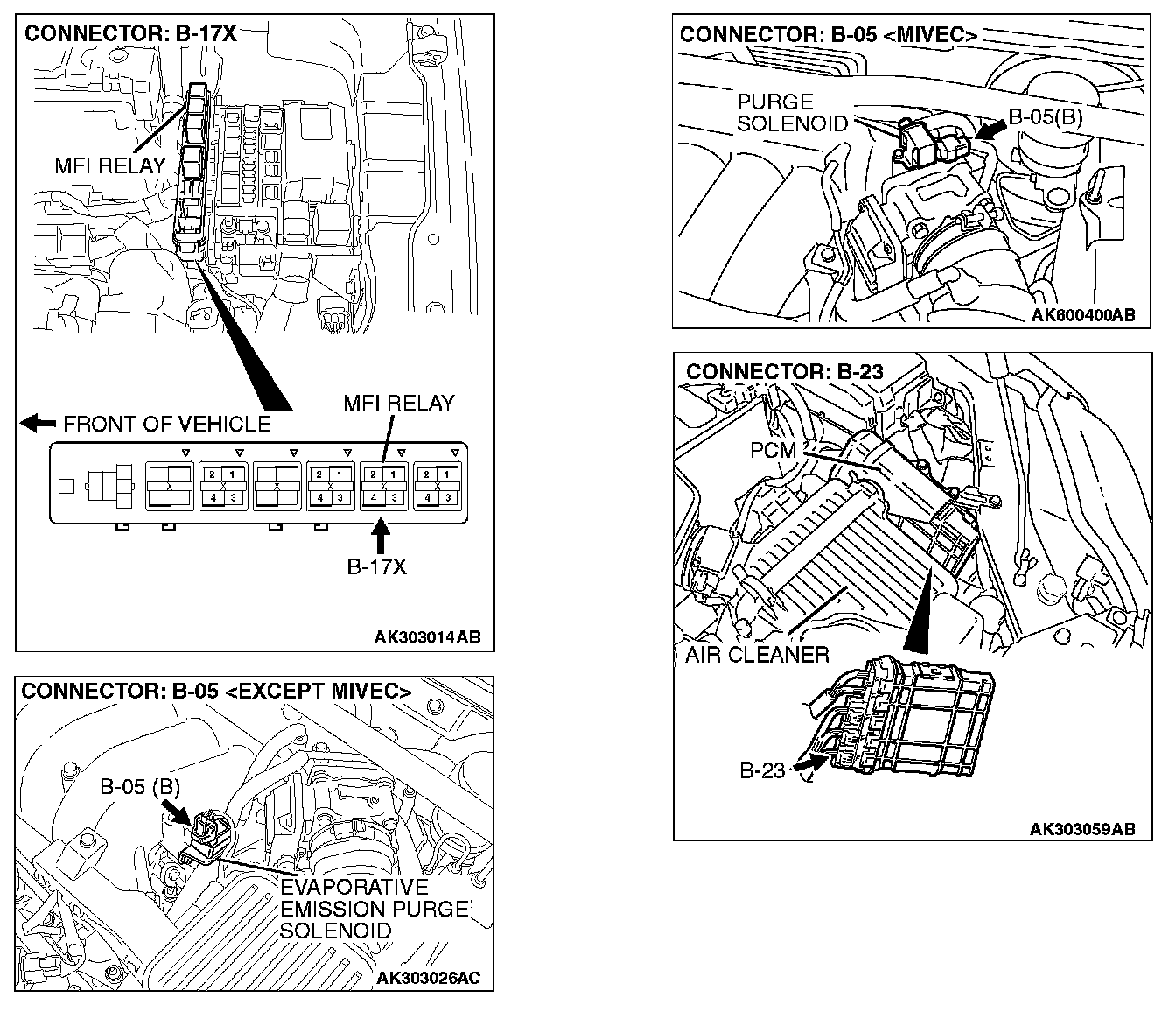 CONNECTOR: B-17X

MFI RELAY

FRONT OF VEHICLE

MFI RELAY

2 1
4 3

2 1
4 3

2 1
4 3

2 1
4 3

B-17X

AK303014AB

CONNECTOR: B-05 <EXCEPT MIVEC>

B-05 (B)

EVAPORATIVE EMISSION PURGE SOLENOID

AK303026AC

CONNECTOR: B-05 <MIVEC>

PURGE SOLENOID

B-05(B)

AK600400AB

CONNECTOR: B-23

PCM

AIR CLEANER

B-23

AK303059AB