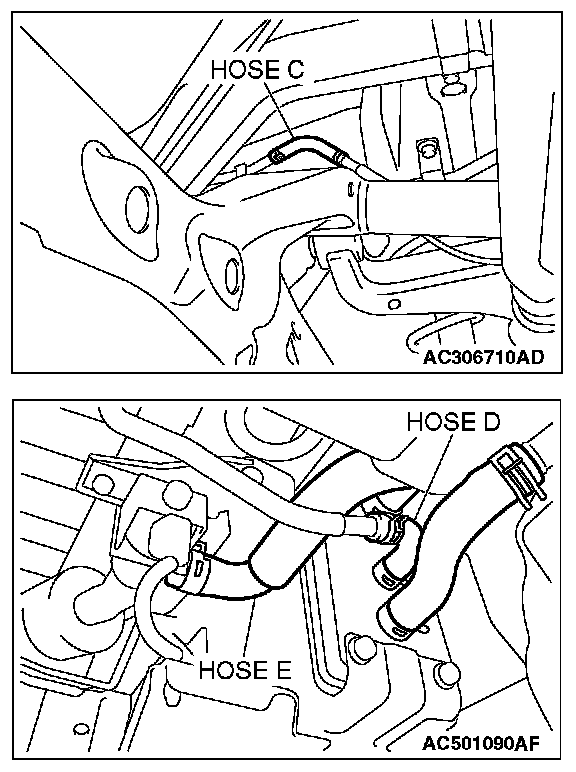 HOSE C

AC306710AD

HOSE D

HOSE E

AC501090AF