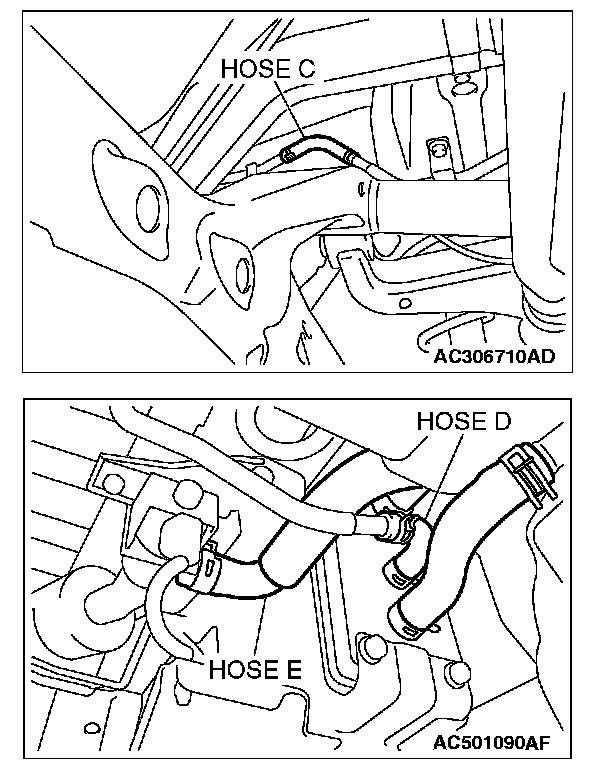 HOSE C

AC306710AD

HOSE D

HOSE E

AC501090AF