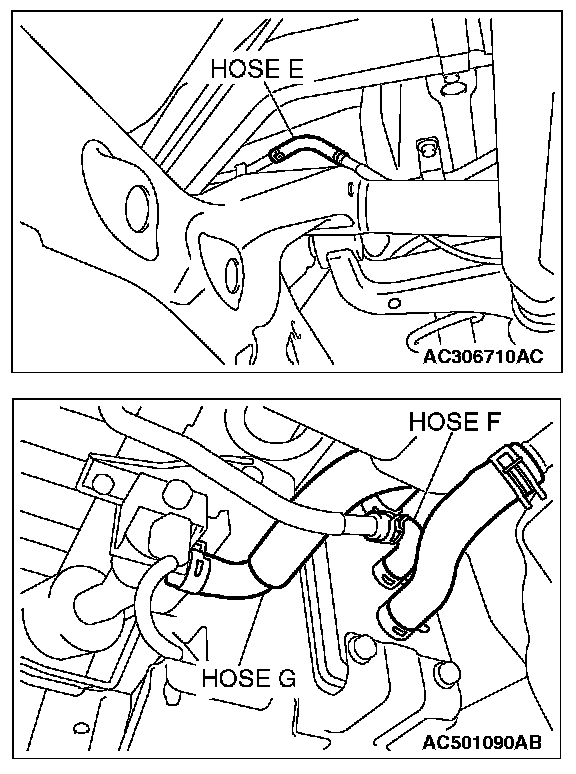 HOSE E

AC306710AC

HOSE F

HOSE G

AC501090AB