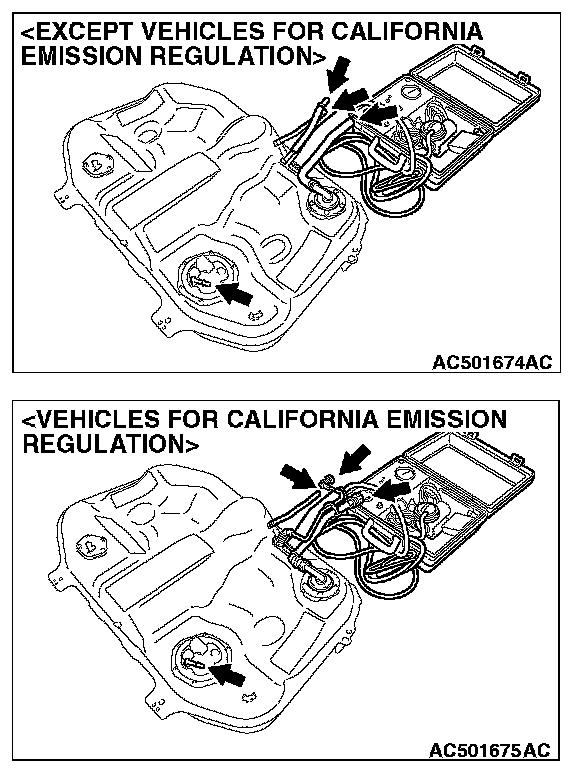 <EXCEPT VEHICLES FOR CALIFORNIA EMISSION REGULATION>

AC501674AC

<VEHICLES FOR CALIFORNIA EMISSION REGULATION>

AC501675AC