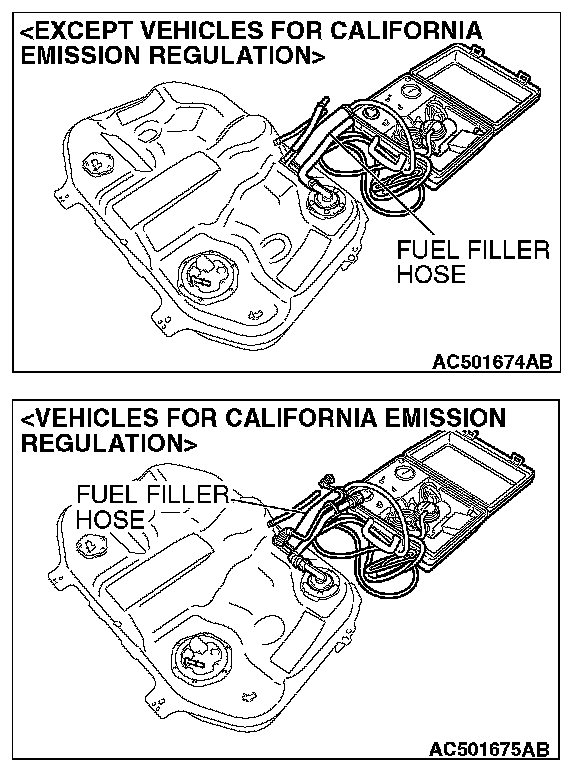 <EXCEPT VEHICLES FOR CALIFORNIA EMISSION REGULATION>

FUEL FILLER HOSE

AC501674AB

<VEHICLES FOR CALIFORNIA EMISSION REGULATION>

FUEL FILLER HOSE

AC501675AB