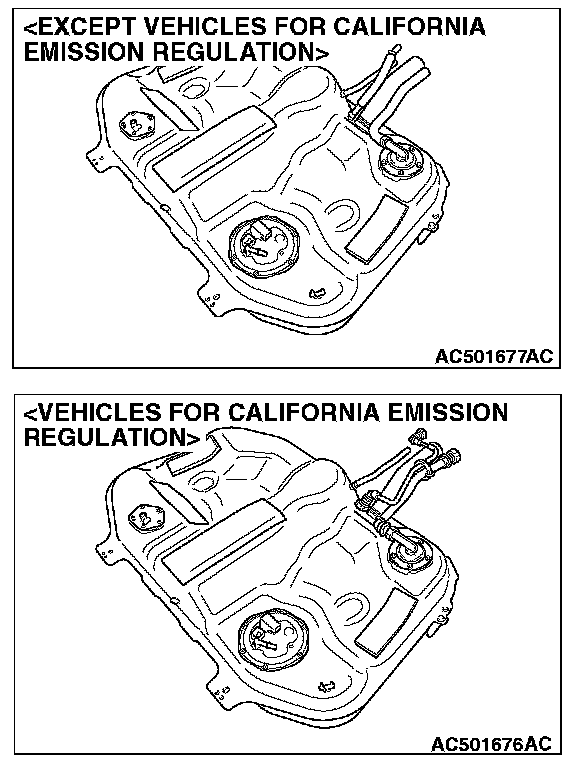 <EXCEPT VEHICLES FOR CALIFORNIA EMISSION REGULATION>

AC501677AC

<VEHICLES FOR CALIFORNIA EMISSION REGULATION>

AC501676AC