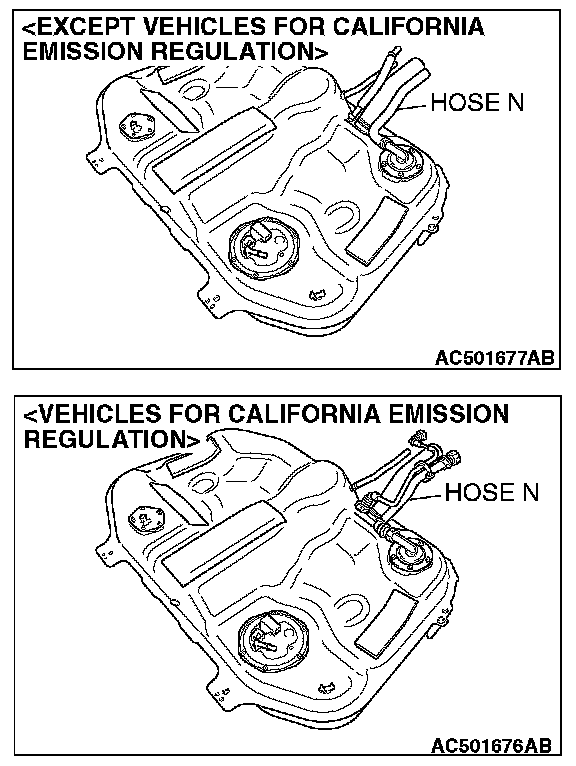 <EXCEPT VEHICLES FOR CALIFORNIA EMISSION REGULATION>

HOSE N

AC501677AB

<VEHICLES FOR CALIFORNIA EMISSION REGULATION>

HOSE N

AC501676AB