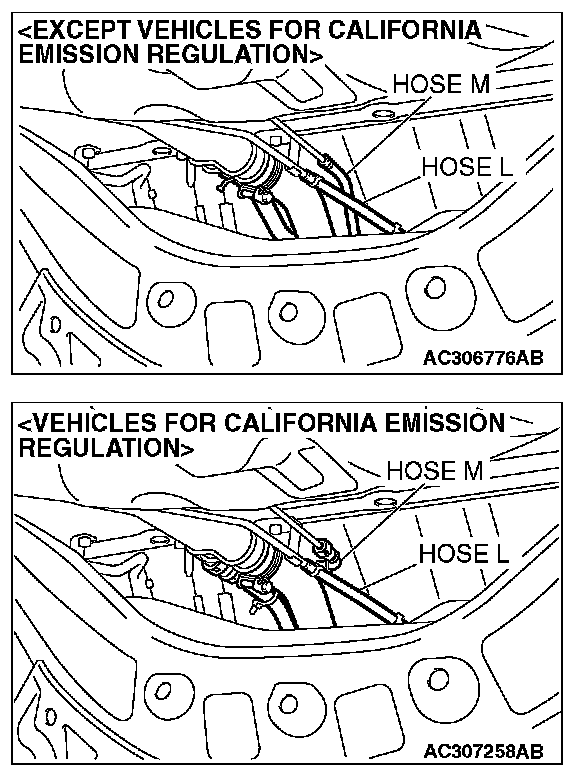 <EXCEPT VEHICLES FOR CALIFORNIA EMISSION REGULATION>

HOSE M

HOSE L

AC306776AB

<VEHICLES FOR CALIFORNIA EMISSION REGULATION>

HOSE M

HOSE L

AC307258AB