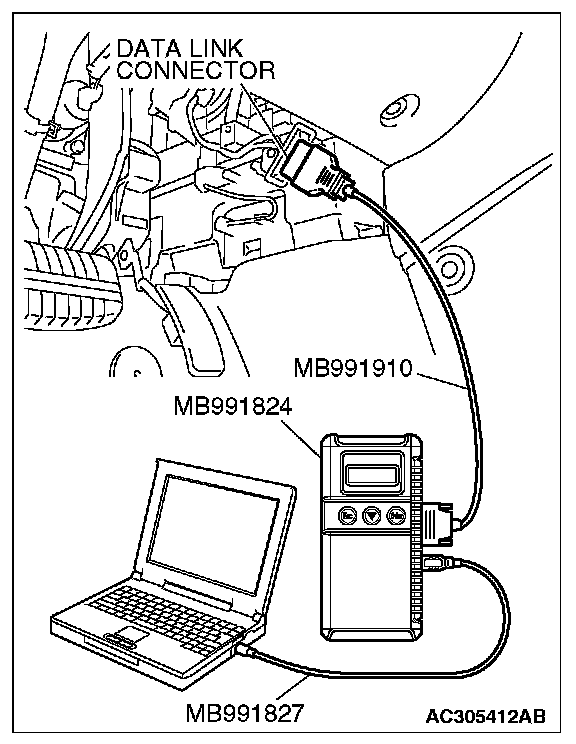 DATA LINK CONNECTOR

MB991910

MB991824

MB991827

AC305412AB