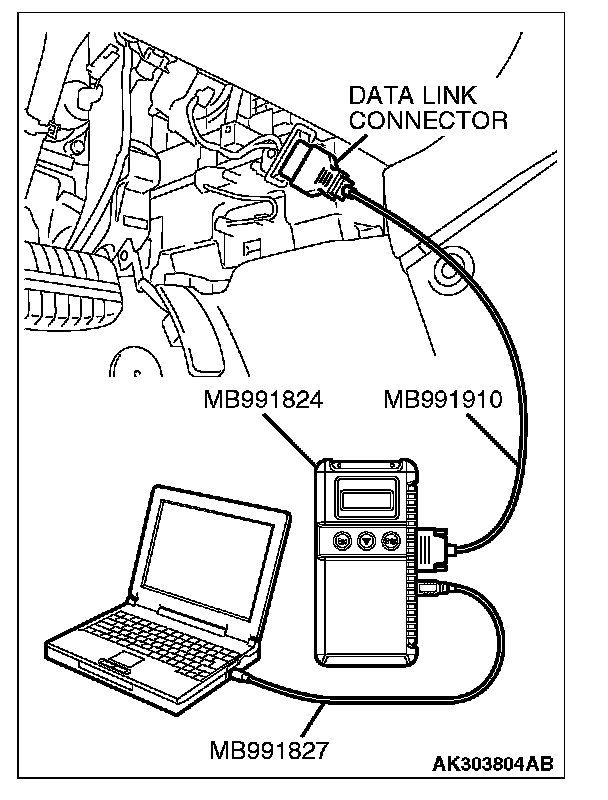 DATA LINK CONNECTOR

MB991824

MB991910

MB991827

AK303804AB