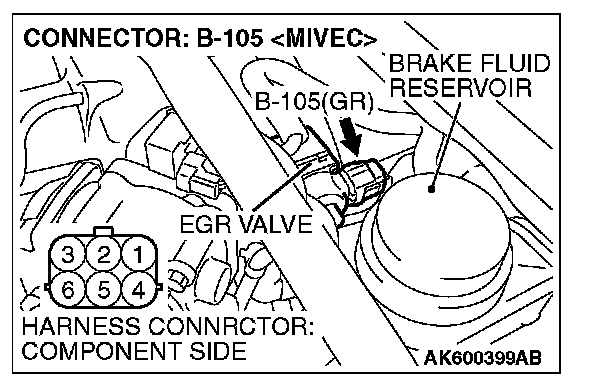 CONNECTOR: B-105 <MIVEC>

BRAKE FLUID RESERVOIR

B-105(GR)

EGR VALVE

3 2 1
6 5 4

HARNESS CONNRCTOR: COMPONENT SIDE

AK600399AB