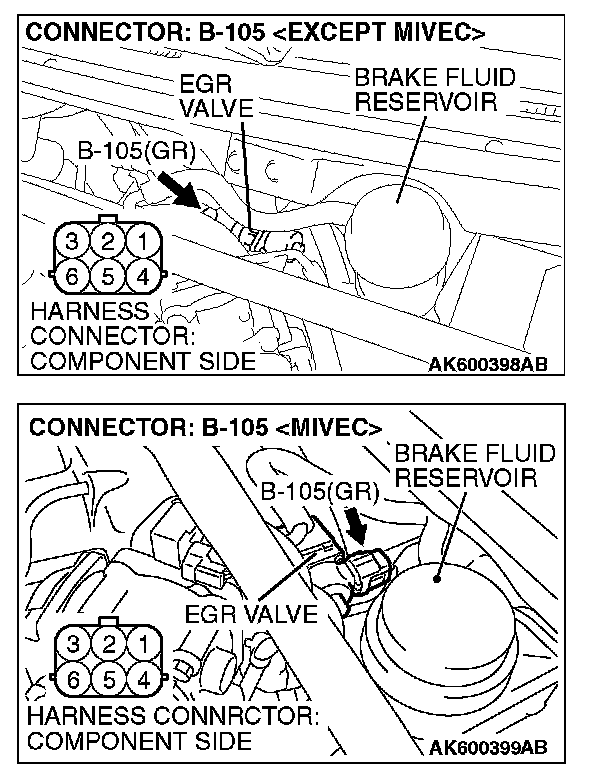 CONNECTOR: B-105 <EXCEPT MIVEC>

EGR VALVE

BRAKE FLUID RESERVOIR

B-105(GR)

3 2 1
6 5 4

HARNESS CONNECTOR: COMPONENT SIDE

AK600398AB

CONNECTOR: B-105 <MIVEC>

BRAKE FLUID RESERVOIR

B-105(GR)

EGR VALVE

3 2 1
6 5 4

HARNESS CONNRCTOR: COMPONENT SIDE

AK600399AB