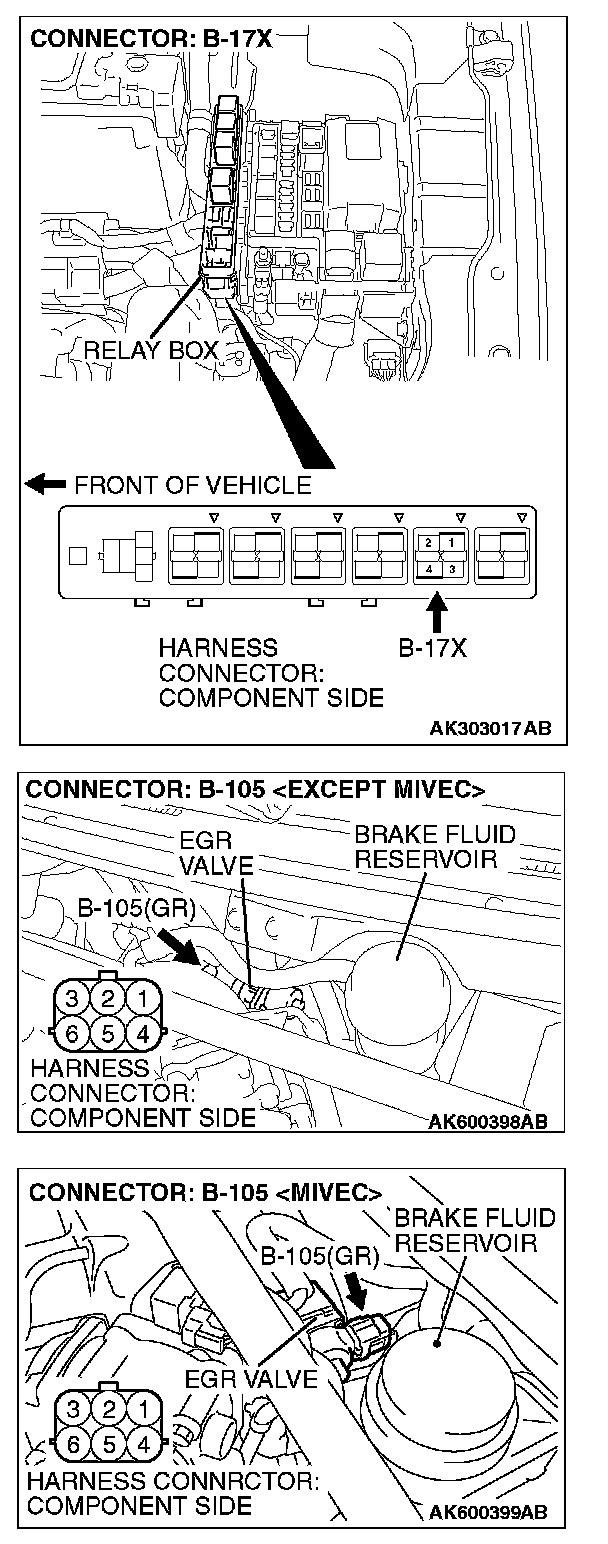 CONNECTOR: B-17X

RELAY BOX

FRONT OF VEHICLE

2 1
4 3

HARNESS CONNECTOR: COMPONENT SIDE

B-17X

AK303017AB

CONNECTOR: B-105 <EXCEPT MIVEC>

EGR VALVE

BRAKE FLUID RESERVOIR

B-105(GR)

3 2 1
6 5 4

HARNESS CONNECTOR: COMPONENT SIDE

AK600398AB

CONNECTOR: B-105 <MIVEC>

BRAKE FLUID RESERVOIR

B-105(GR)

EGR VALVE

3 2 1
6 5 4

HARNESS CONNRCTOR: COMPONENT SIDE

AK600399AB