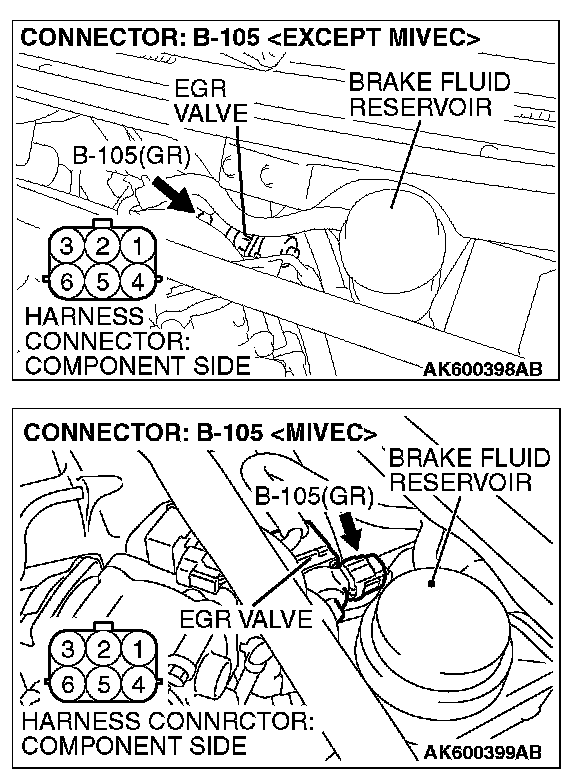 CONNECTOR: B-105 <EXCEPT MIVEC>

EGR VALVE

BRAKE FLUID RESERVOIR

B-105(GR)

3 2 1
6 5 4

HARNESS CONNECTOR: COMPONENT SIDE

AK600398AB

CONNECTOR: B-105 <MIVEC>

BRAKE FLUID RESERVOIR

B-105(GR)

EGR VALVE

3 2 1
6 5 4

HARNESS CONNRCTOR: COMPONENT SIDE

AK600399AB