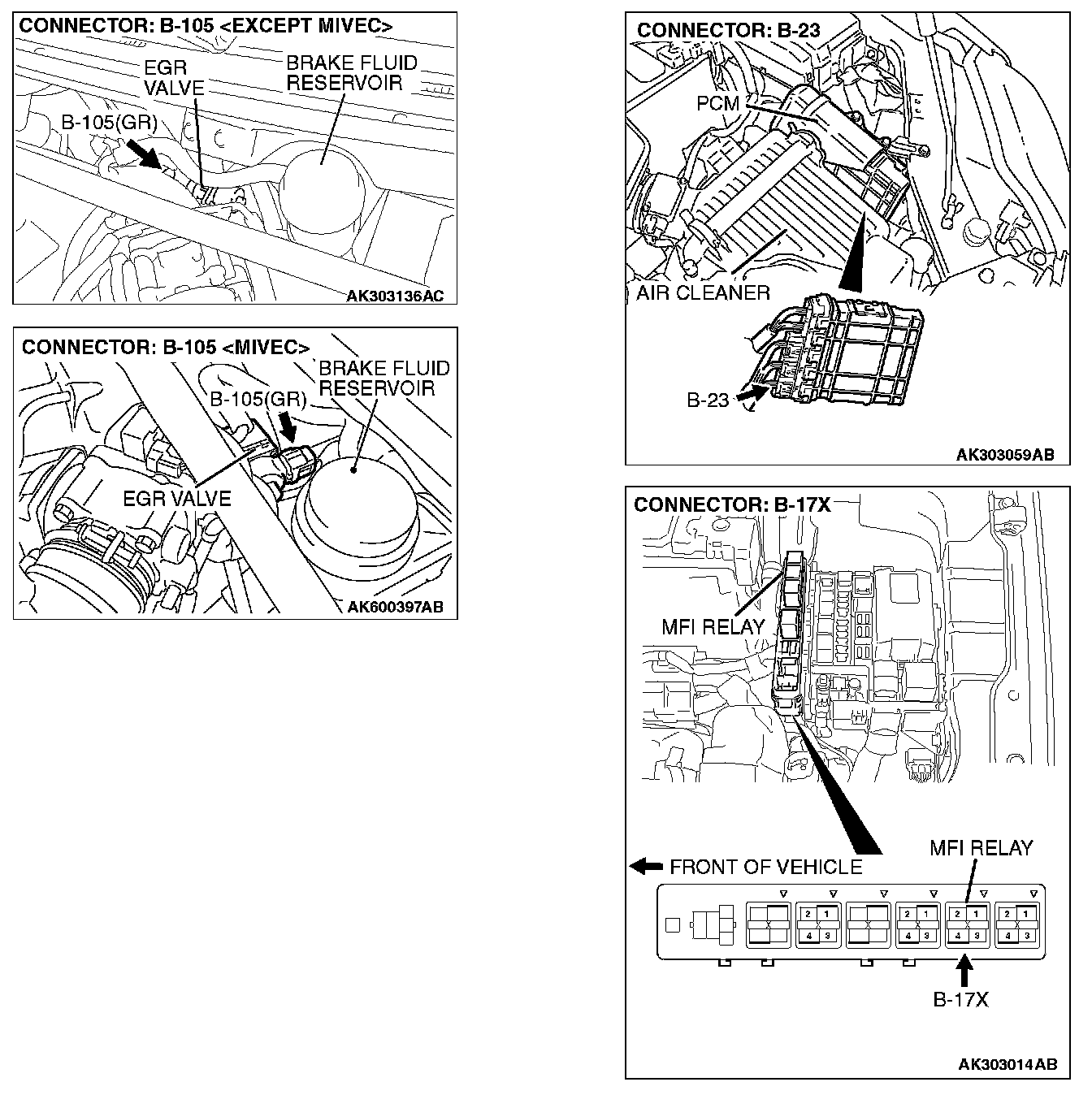 CONNECTOR: B-105 <EXCEPT MIVEC>

EGR VALVE

BRAKE FLUID RESERVOIR

B-105(GR)

AK303136AC

CONNECTOR: B-105 <MIVEC>

BRAKE FLUID RESERVOIR

B-105(GR)

EGR VALVE

AK600397AB

CONNECTOR: B-23

PCM

AIR CLEANER

B-23

AK303059AB

CONNECTOR: B-17X

MFI RELAY

FRONT OF VEHICLE

MFI RELAY

2 1
4 3

2 1
4 3

2 1
4 3

2 1
4 3

B-17X

AK303014AB