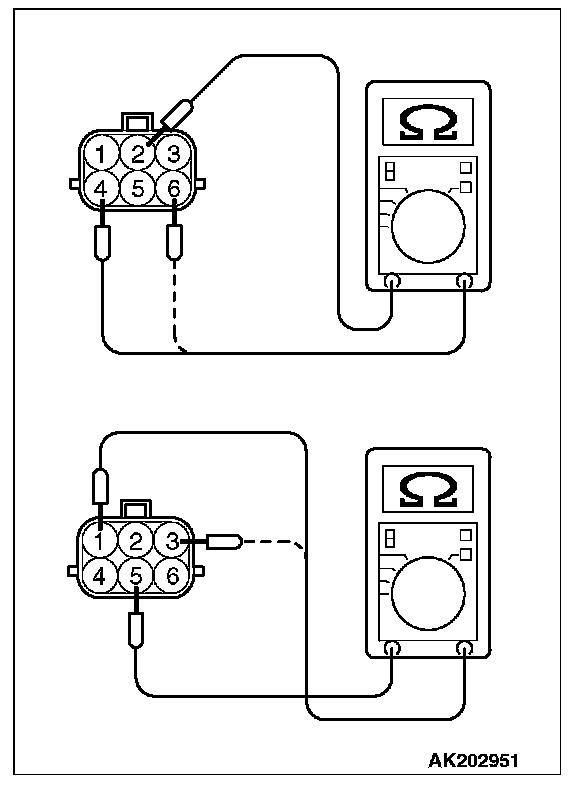 1 2 3
4 5 6
Ω

1 2 3
4 5 6
Ω

AK202951