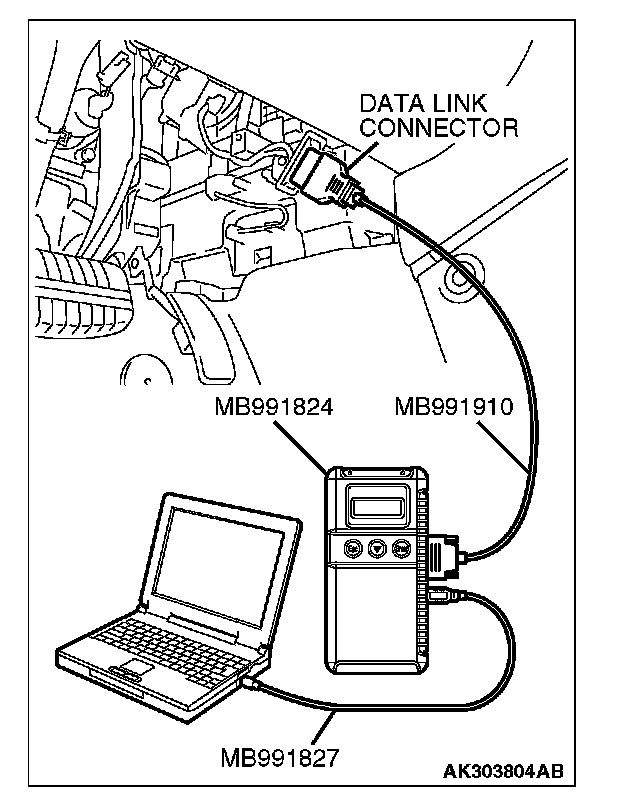 DATA LINK CONNECTOR

MB991824

MB991910

MB991827

AK303804AB