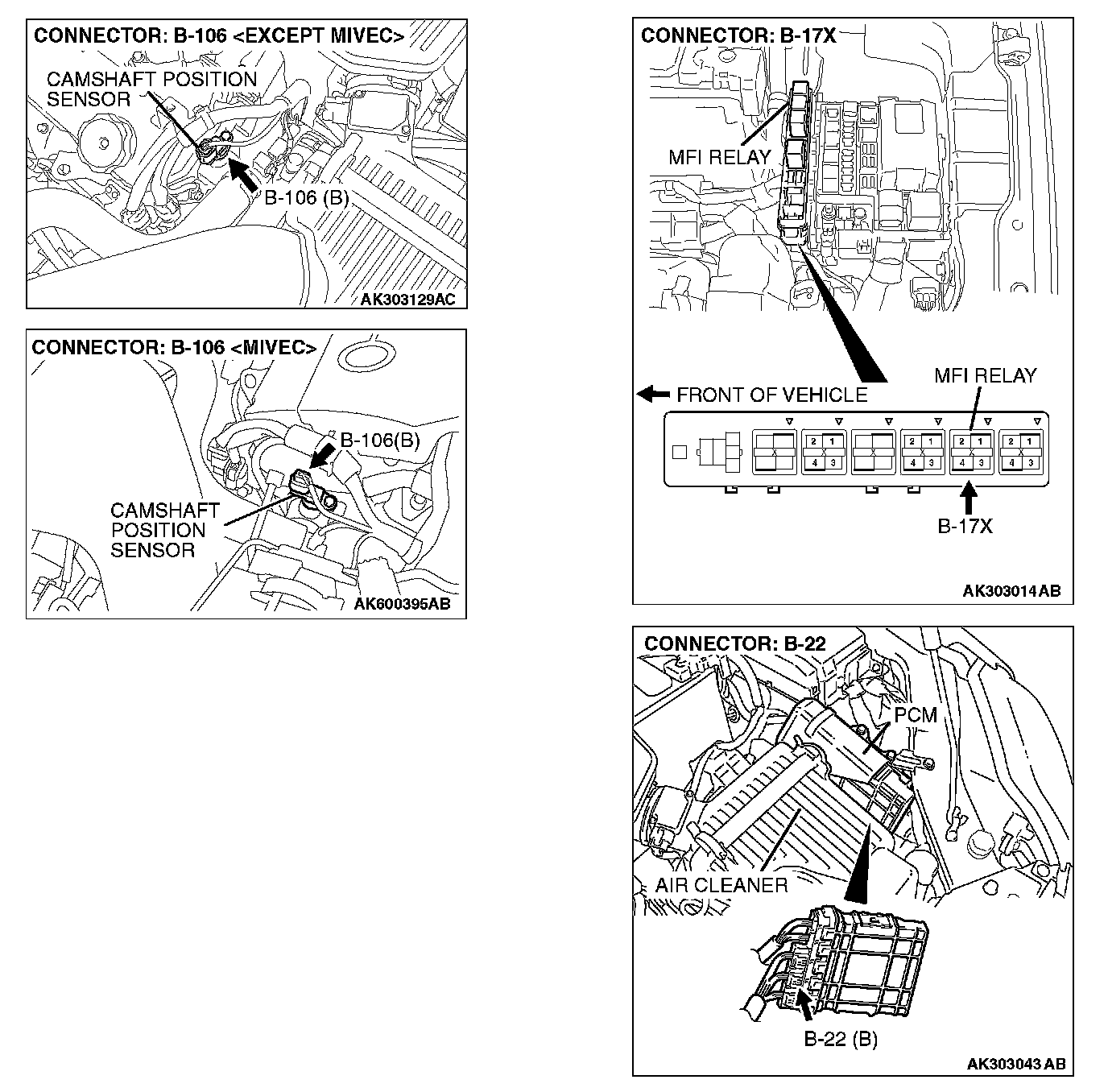 CONNECTOR: B-106 <EXCEPT MIVEC>

CAMSHAFT POSITION SENSOR

B-106 (B)

AK303129AC

CONNECTOR: B-106 <MIVEC>

B-106(B)

CAMSHAFT POSITION SENSOR

AK600395AB

CONNECTOR: B-17X

MFI RELAY

FRONT OF VEHICLE

MFI RELAY

2 1 4 3

2 1 4 3

2 1 4 3

2 1 4 3

B-17X

AK303014AB

CONNECTOR: B-22

PCM

AIR CLEANER

B-22 (B)

AK303043AB