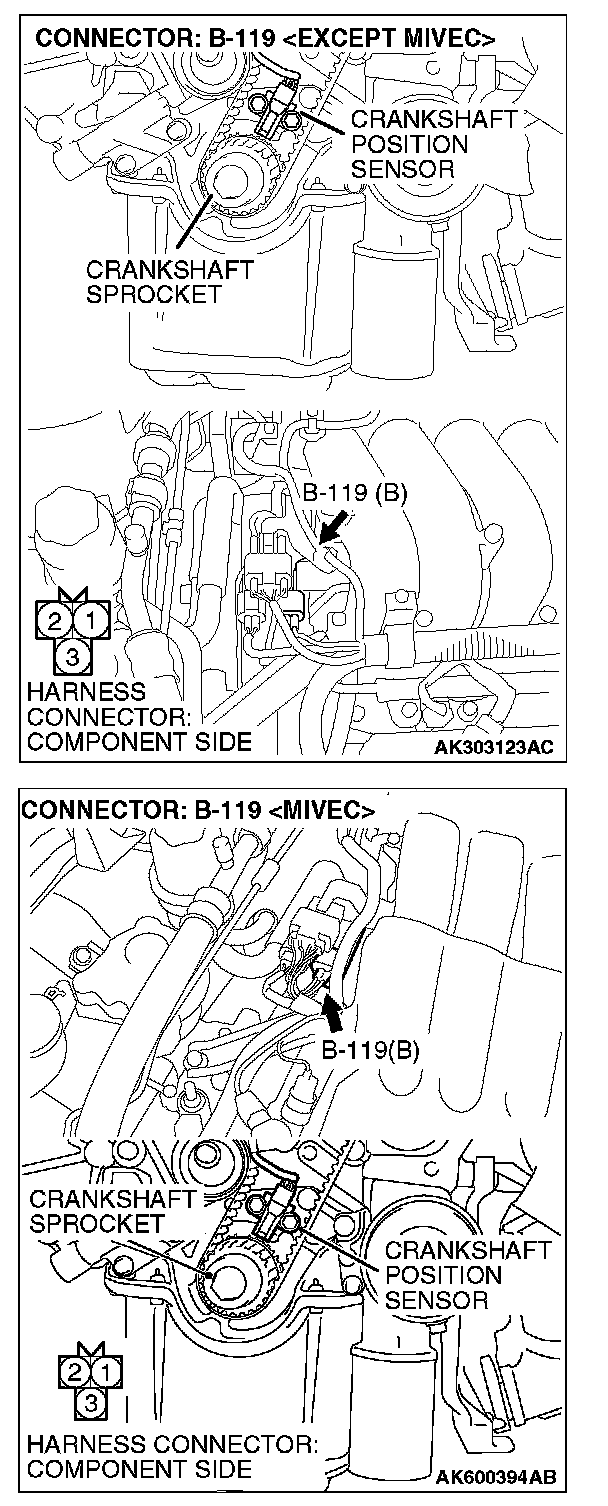 CONNECTOR: B-119 <EXCEPT MIVEC>

CRANKSHAFT POSITION SENSOR

CRANKSHAFT SPROCKET

B-119 (B)

2 1
3

HARNESS CONNECTOR: COMPONENT SIDE

AK303123AC

CONNECTOR: B-119 <MIVEC>

B-119(B)

CRANKSHAFT SPROCKET

CRANKSHAFT POSITION SENSOR

2 1
3

HARNESS CONNECTOR: COMPONENT SIDE

AK600394AB