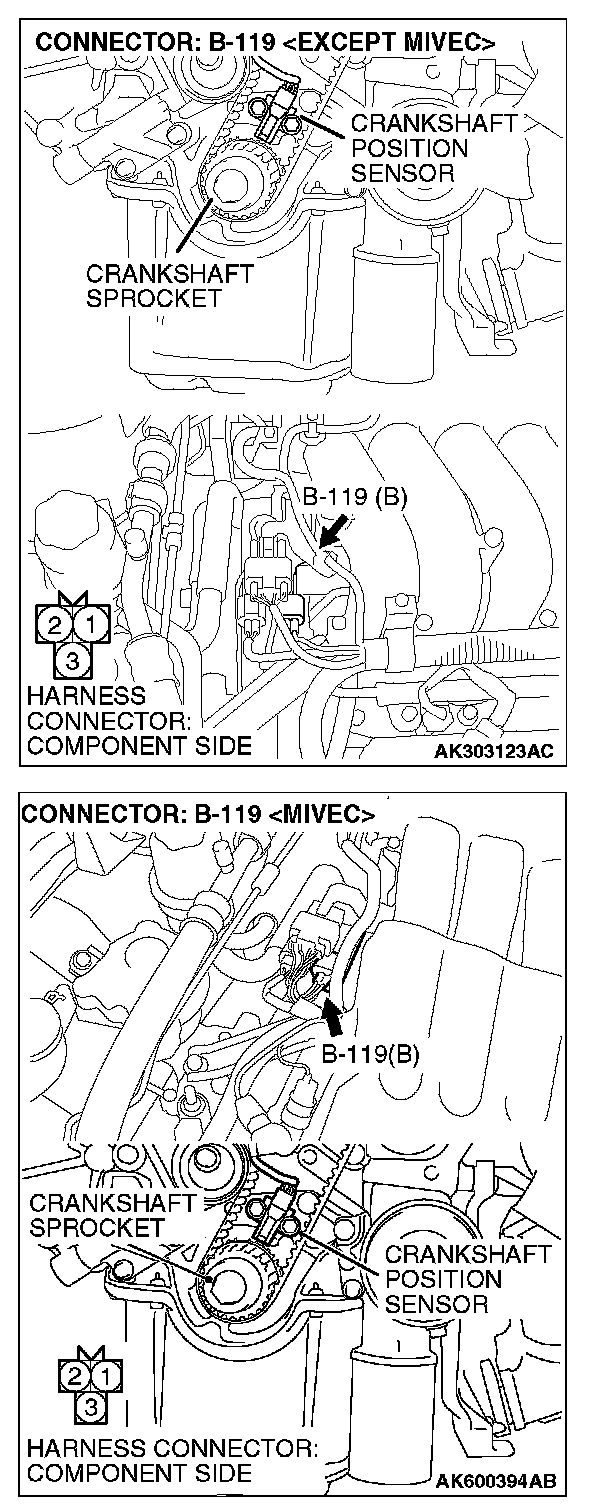 CONNECTOR: B-119 <EXCEPT MIVEC>

CRANKSHAFT POSITION SENSOR

CRANKSHAFT SPROCKET

B-119 (B)

2 1
3

HARNESS CONNECTOR: COMPONENT SIDE

AK303123AC

CONNECTOR: B-119 <MIVEC>

B-119(B)

CRANKSHAFT SPROCKET

CRANKSHAFT POSITION SENSOR

2 1
3

HARNESS CONNECTOR: COMPONENT SIDE

AK600394AB