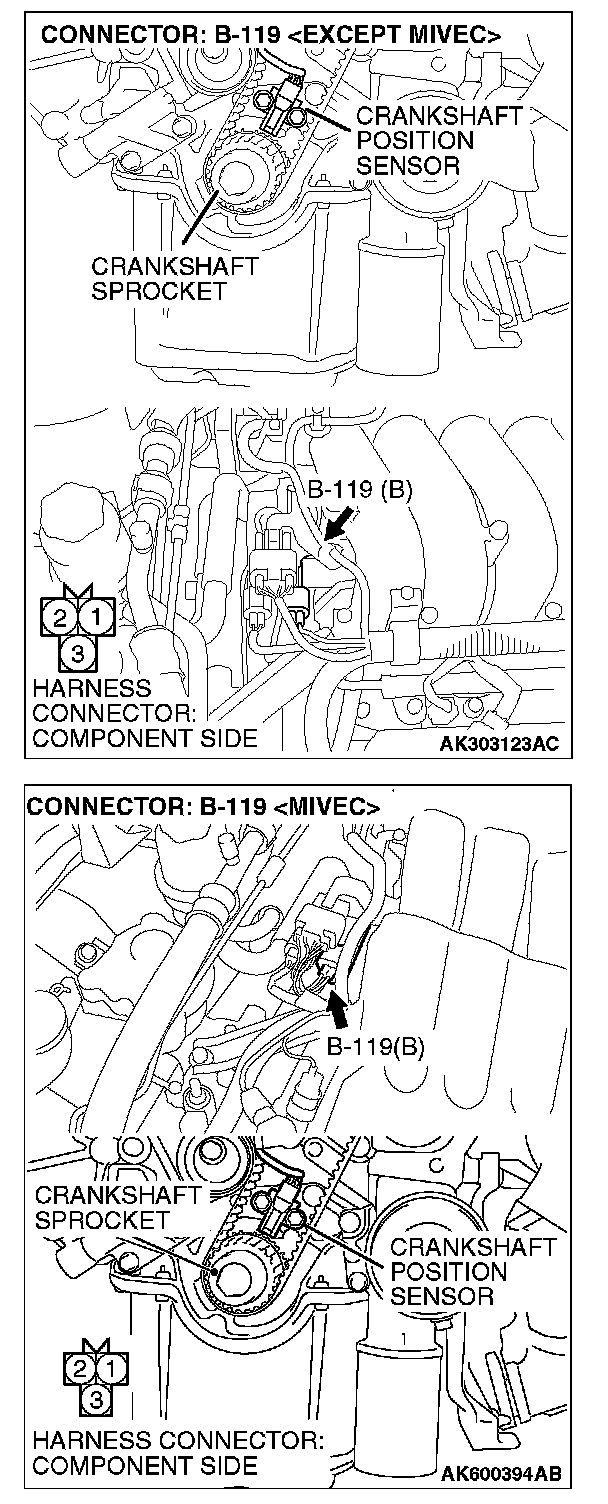 CONNECTOR: B-119 <EXCEPT MIVEC>

CRANKSHAFT POSITION SENSOR

CRANKSHAFT SPROCKET

B-119 (B)

2 1
3

HARNESS CONNECTOR: COMPONENT SIDE

AK303123AC

CONNECTOR: B-119 <MIVEC>

B-119(B)

CRANKSHAFT SPROCKET

CRANKSHAFT POSITION SENSOR

2 1
3

HARNESS CONNECTOR: COMPONENT SIDE

AK600394AB