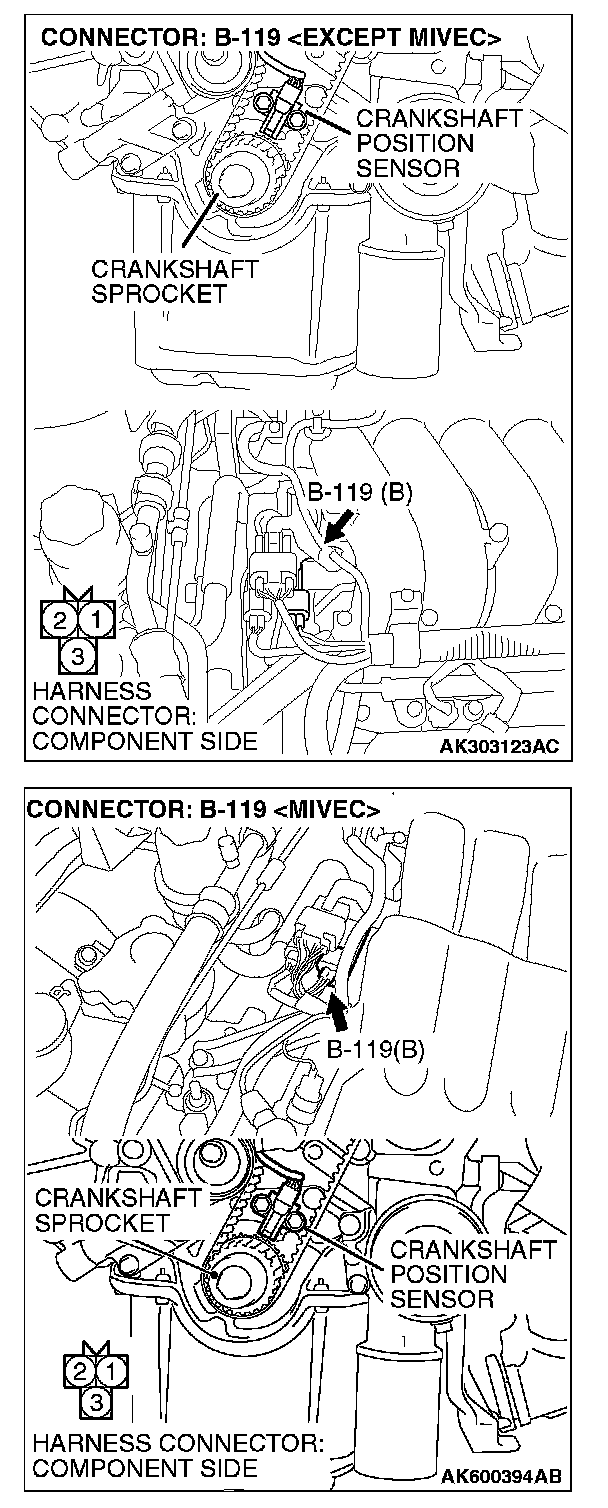 CONNECTOR: B-119 <EXCEPT MIVEC>

CRANKSHAFT POSITION SENSOR

CRANKSHAFT SPROCKET

B-119 (B)

2 1
3

HARNESS CONNECTOR: COMPONENT SIDE

AK303123AC

CONNECTOR: B-119 <MIVEC>

B-119(B)

CRANKSHAFT SPROCKET

CRANKSHAFT POSITION SENSOR

2 1
3

HARNESS CONNECTOR: COMPONENT SIDE

AK600394AB