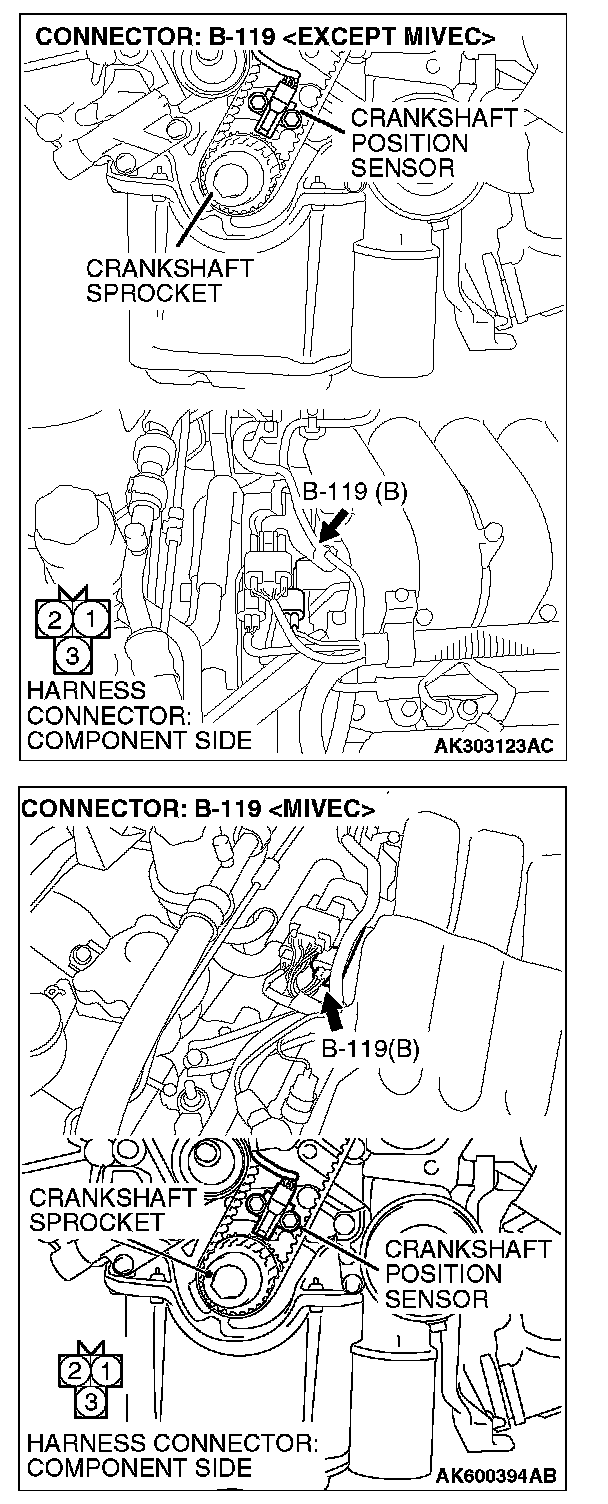 CONNECTOR: B-119 <EXCEPT MIVEC>

CRANKSHAFT POSITION SENSOR

CRANKSHAFT SPROCKET

B-119 (B)

2 1
3

HARNESS CONNECTOR: COMPONENT SIDE

AK303123AC

CONNECTOR: B-119 <MIVEC>

B-119(B)

CRANKSHAFT SPROCKET

CRANKSHAFT POSITION SENSOR

2 1
3

HARNESS CONNECTOR: COMPONENT SIDE

AK600394AB