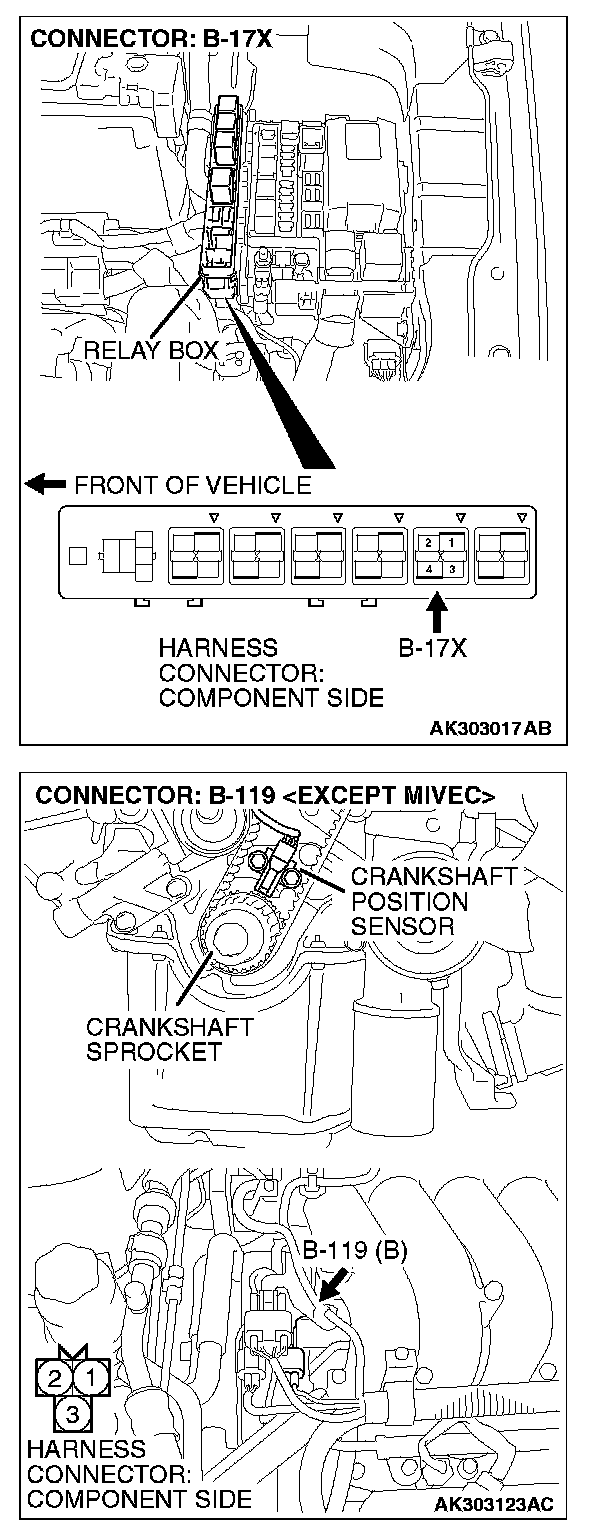 CONNECTOR: B-17X

RELAY BOX

FRONT OF VEHICLE

2 1
4 3

HARNESS CONNECTOR: COMPONENT SIDE

B-17X

AK303017AB

CONNECTOR: B-119 <EXCEPT MIVEC>

CRANKSHAFT POSITION SENSOR

CRANKSHAFT SPROCKET

B-119 (B)

2 1
3

HARNESS CONNECTOR: COMPONENT SIDE

AK303123AC