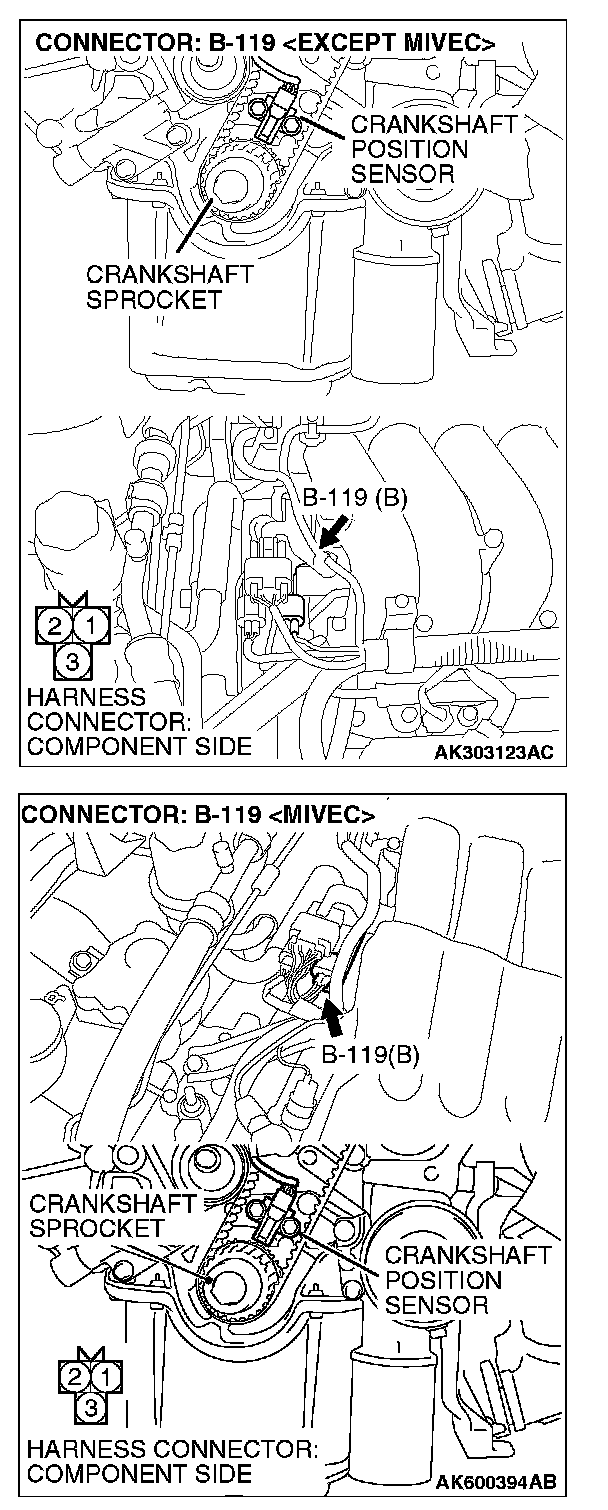 CONNECTOR: B-119 <EXCEPT MIVEC>

CRANKSHAFT POSITION SENSOR

CRANKSHAFT SPROCKET

B-119 (B)

2 1
3

HARNESS CONNECTOR: COMPONENT SIDE

AK303123AC

CONNECTOR: B-119 <MIVEC>

B-119(B)

CRANKSHAFT SPROCKET

CRANKSHAFT POSITION SENSOR

2 1
3

HARNESS CONNECTOR: COMPONENT SIDE

AK600394AB