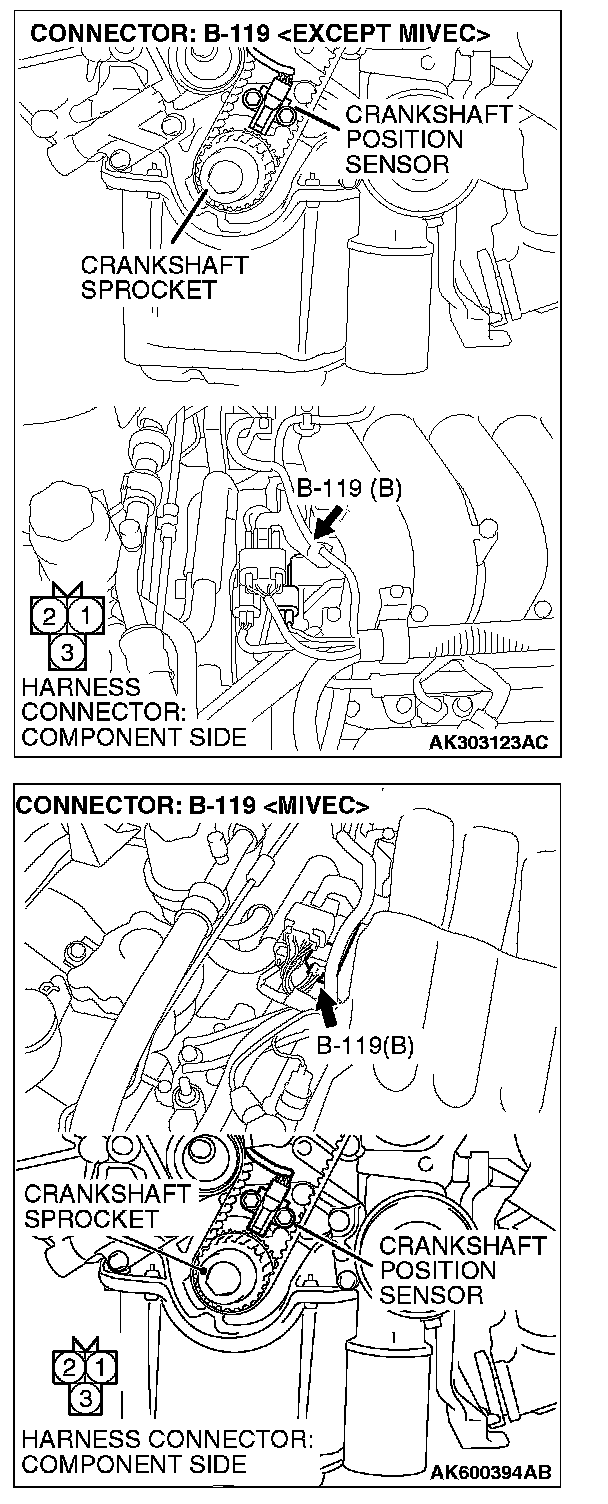 CONNECTOR: B-119 <EXCEPT MIVEC>

CRANKSHAFT POSITION SENSOR

CRANKSHAFT SPROCKET

B-119 (B)

2 1
3

HARNESS CONNECTOR: COMPONENT SIDE

AK303123AC

CONNECTOR: B-119 <MIVEC>

B-119(B)

CRANKSHAFT SPROCKET

CRANKSHAFT POSITION SENSOR

2 1
3

HARNESS CONNECTOR: COMPONENT SIDE

AK600394AB