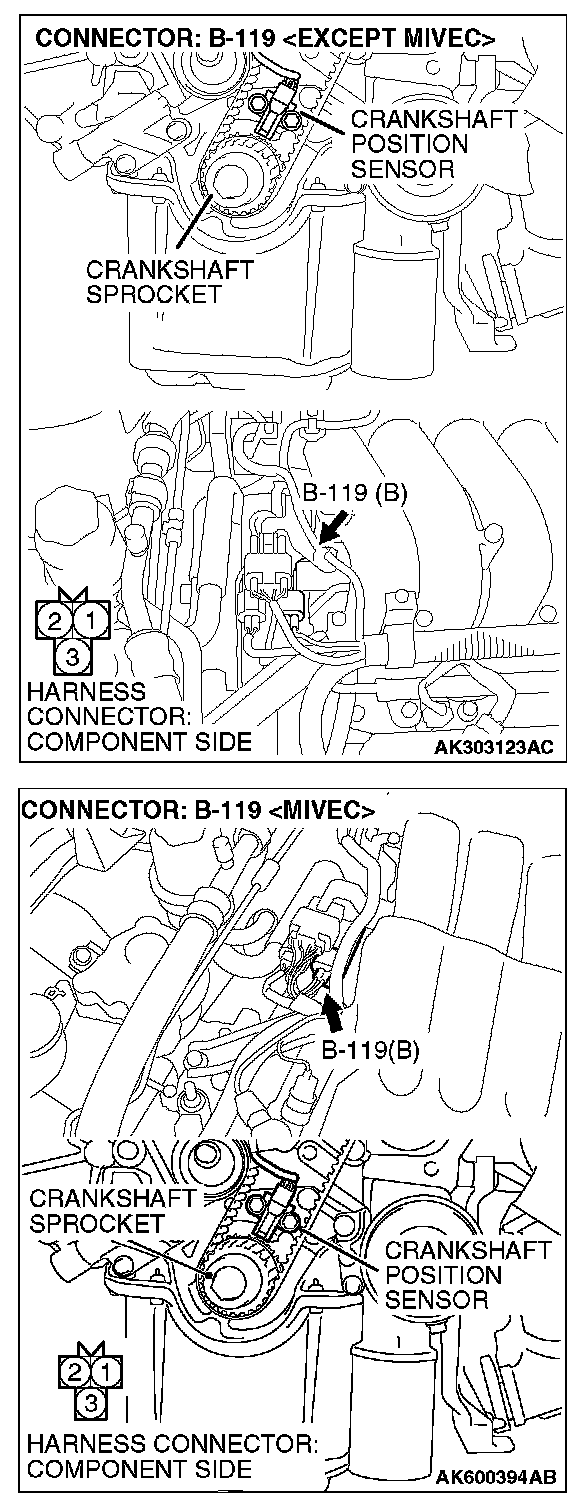 CONNECTOR: B-119 <EXCEPT MIVEC>

CRANKSHAFT POSITION SENSOR

CRANKSHAFT SPROCKET

B-119 (B)

2 1
3

HARNESS CONNECTOR: COMPONENT SIDE

AK303123AC

CONNECTOR: B-119 <MIVEC>

B-119(B)

CRANKSHAFT SPROCKET

CRANKSHAFT POSITION SENSOR

2 1
3

HARNESS CONNECTOR: COMPONENT SIDE

AK600394AB