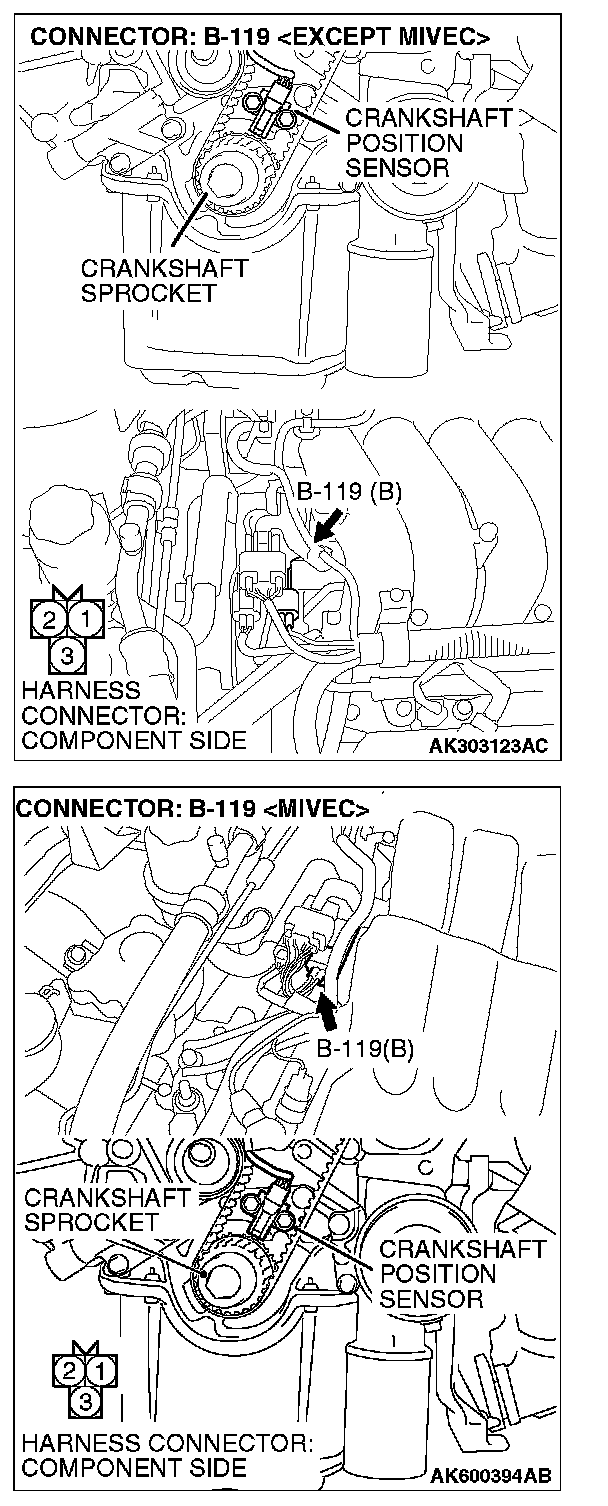 CONNECTOR: B-119 <EXCEPT MIVEC>

CRANKSHAFT POSITION SENSOR

CRANKSHAFT SPROCKET

B-119 (B)

2 1
3

HARNESS CONNECTOR: COMPONENT SIDE

AK303123AC

CONNECTOR: B-119 <MIVEC>

B-119(B)

CRANKSHAFT SPROCKET

CRANKSHAFT POSITION SENSOR

2 1
3

HARNESS CONNECTOR: COMPONENT SIDE

AK600394AB