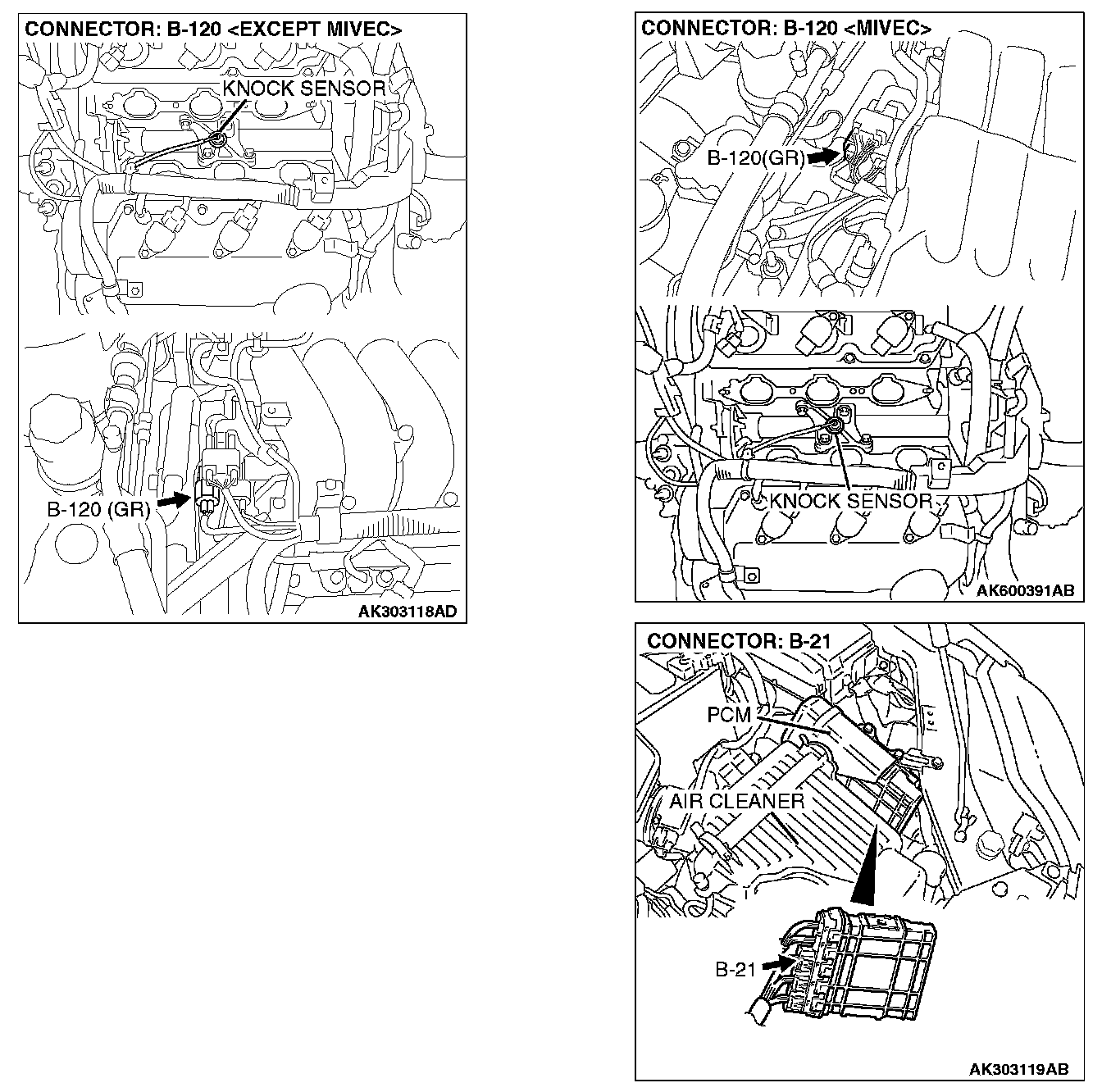 CONNECTOR: B-120 <EXCEPT MIVEC>

KNOCK SENSOR

B-120 (GR)

AK303118AD

CONNECTOR: B-120 <MIVEC>

B-120(GR)

KNOCK SENSOR

AK600391AB

CONNECTOR: B-21

PCM

AIR CLEANER

B-21

AK303119AB